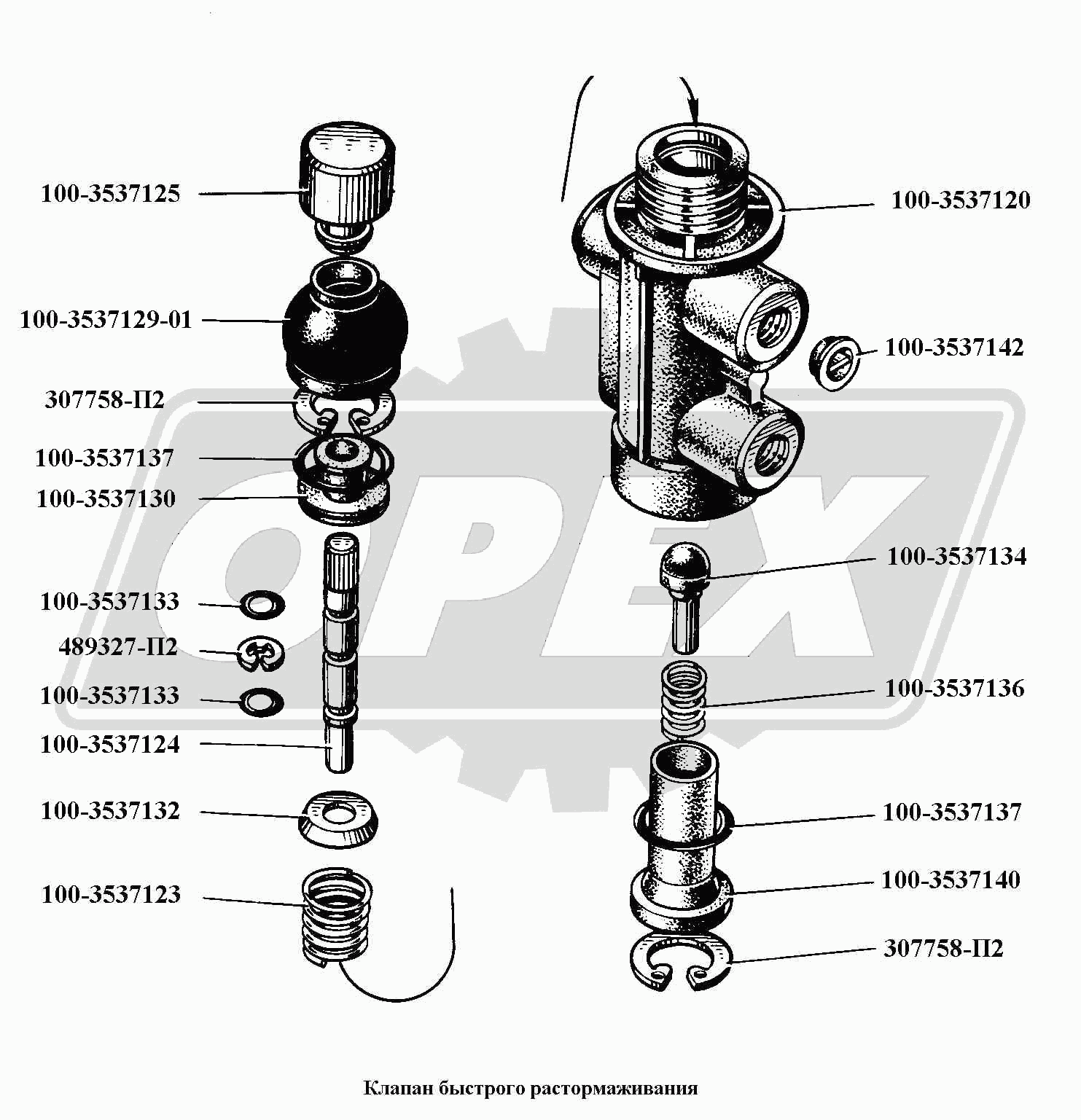 100-3537125
100-3537129-01
307758-П2
100-3537137
100-3537130
100-3537133
489327-П2
100-3537133
100-3537124
100-3537132
100-3537123

100-3537120
100-3537142
100-3537134
100-3537136
100-3537137
100-3537140
307758-П2

ОРЕХ

Клапан быстрого растормаживания