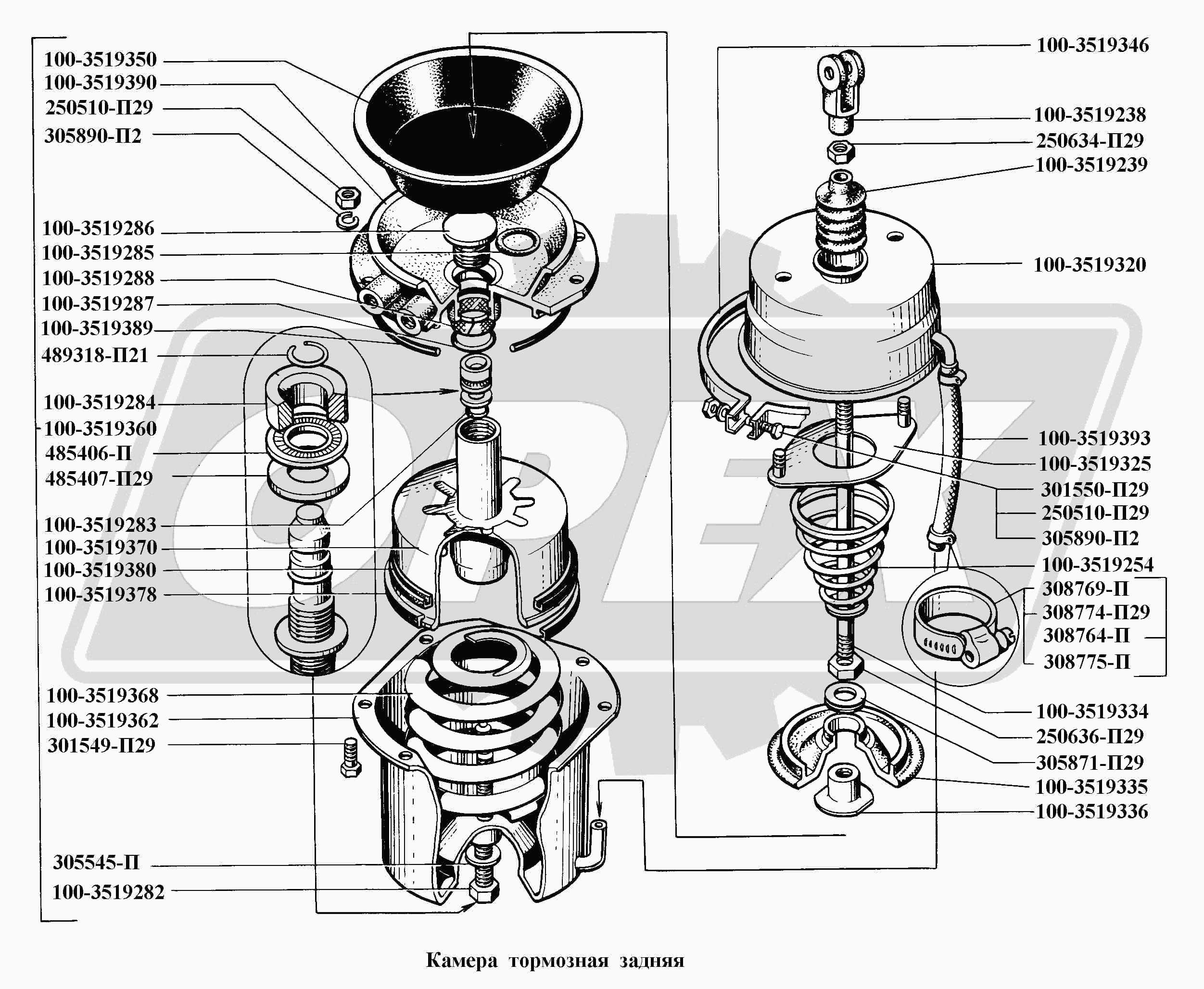 100-3519350
100-3519390
250510-П29
305890-П2
100-3519286
100-3519285
100-3519288
100-3519287
100-3519389
489318-П21
100-3519284
100-3519360
485406-П
485407-П29
100-3519283
100-3519370
100-3519380
100-3519378
100-3519368
100-3519362
301549-П29
305545-П
100-3519282

100-3519346
100-3519238
250634-П29
100-3519239
100-3519320
100-3519393
100-3519325
301550-П29
250510-П29
305890-П2
100-3519254
308769-П
308774-П29
308764-П
308775-П
100-3519334
250636-П29
305871-П29
100-3519335
100-3519336

Камера тормозная задняя