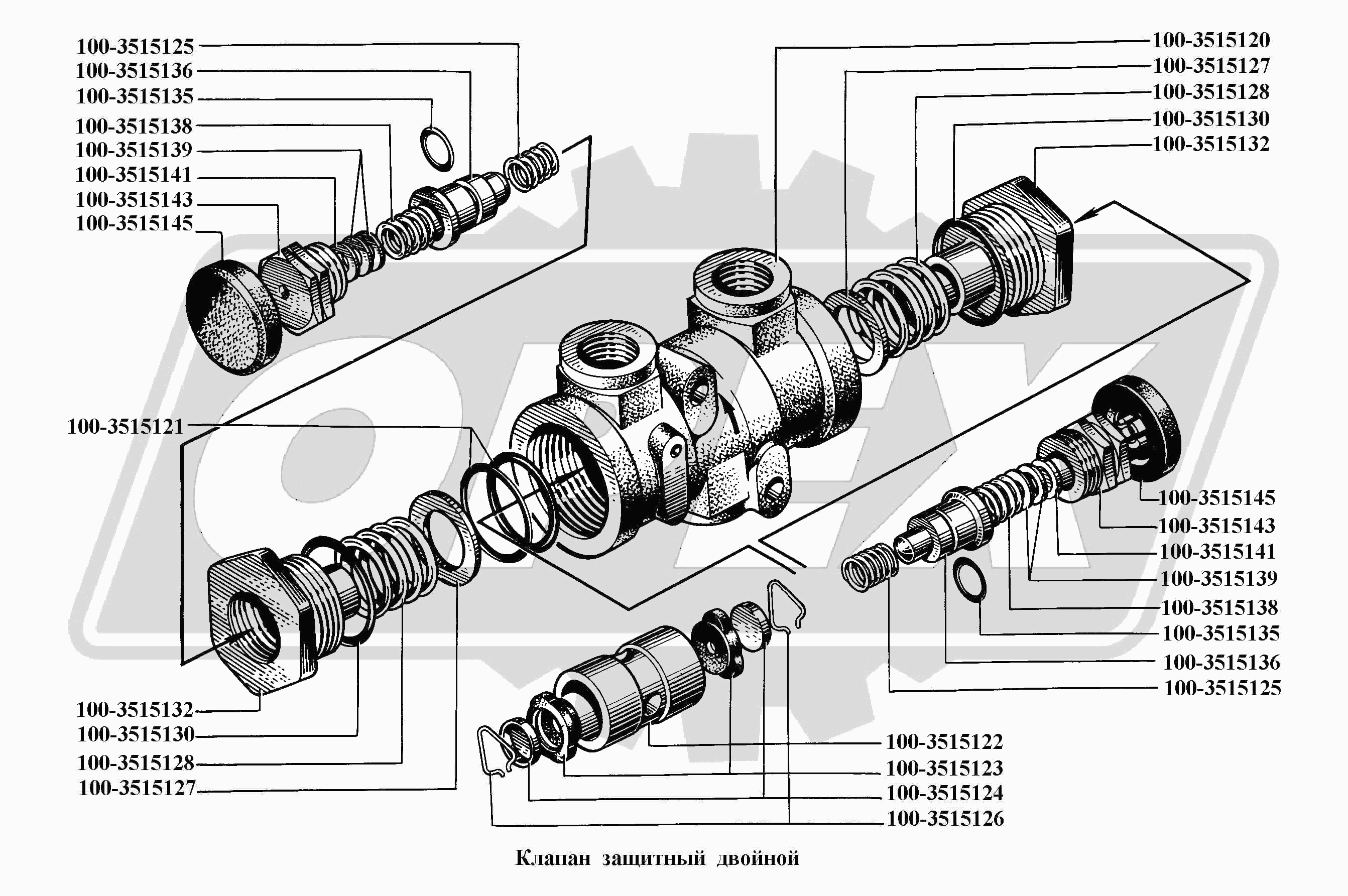 100-3515125
100-3515136
100-3515135
100-3515138
100-3515139
100-3515141
100-3515143
100-3515145

100-3515120
100-3515127
100-3515128
100-3515130
100-3515132

100-3515121

100-3515145
100-3515143
100-3515141
100-3515139
100-3515138
100-3515135
100-3515136
100-3515125

100-3515132
100-3515130
100-3515128
100-3515127

100-3515122
100-3515123
100-3515124
100-3515126

Клапан защитный двойной