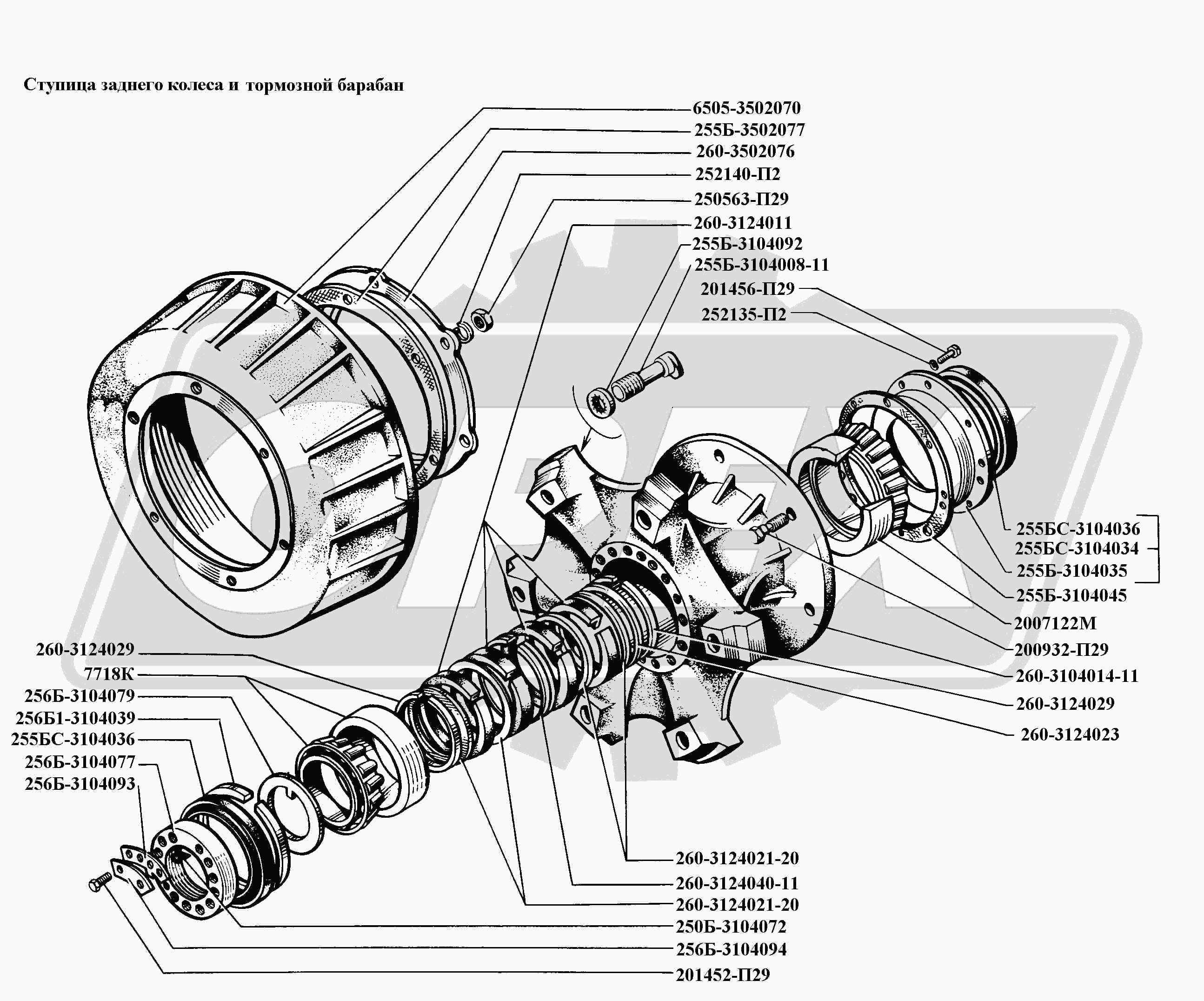 Ступица заднего колеса и тормозной барабан

6505-3502070
255Б-3502077
260-3502076
252140-П2
250563-П29
260-3124011
255Б-3104092
255Б-3104008-11
201456-П29
252135-П2

255БС-3104036
255БС-3104034
255Б-3104035
255Б-3104045
2007122М
200932-П29
260-3104014-11
260-3124029
260-3124023

260-3124029
7718К
256Б-3104079
256Б1-3104039
255БС-3104036
256Б-3104077
256Б-3104093

260-3124021-20
260-3124040-11
260-3124021-20
250Б-3104072
256Б-3104094
201452-П29