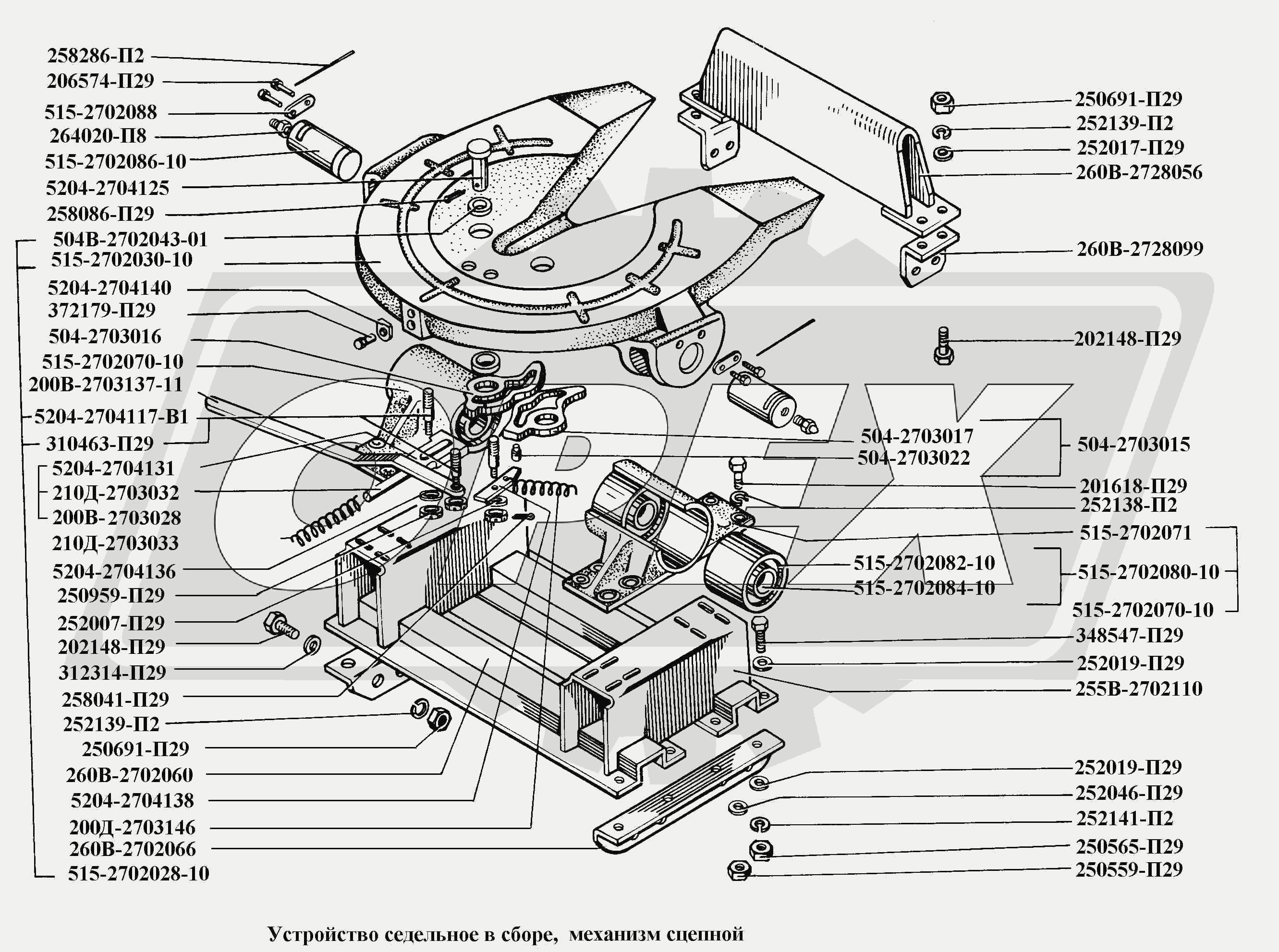 258286-П2
206574-П29
515-2702088
264020-П8
515-2702086-10
5204-2704125
258086-П29
504В-2702043-01
515-2702030-10
5204-2704140
372179-П29
504-2703016
515-2702070-10
200В-2703137-11
5204-2704117-В1
310463-П29
5204-2704131
210Д-2703032
200В-2703028
210Д-2703033
5204-2704136
250959-П29
252007-П29
202148-П29
312314-П29
258041-П29
252139-П2
250691-П29
260В-2702060
5204-2704138
200Д-2703146
260В-2702066
515-2702028-10

250691-П29
252139-П2
252017-П29
260В-2728056
260В-2728099
202148-П29
504-2703017
504-2703022
504-2703015
201618-П29
252138-П2
515-2702071
515-2702082-10
515-2702084-10
515-2702080-10
515-2702070-10
348547-П29
252019-П29
255В-2702110
252019-П29
252046-П29
252141-П2
250565-П29
250559-П29

Устройство седельное в сборе, механизм сцепной