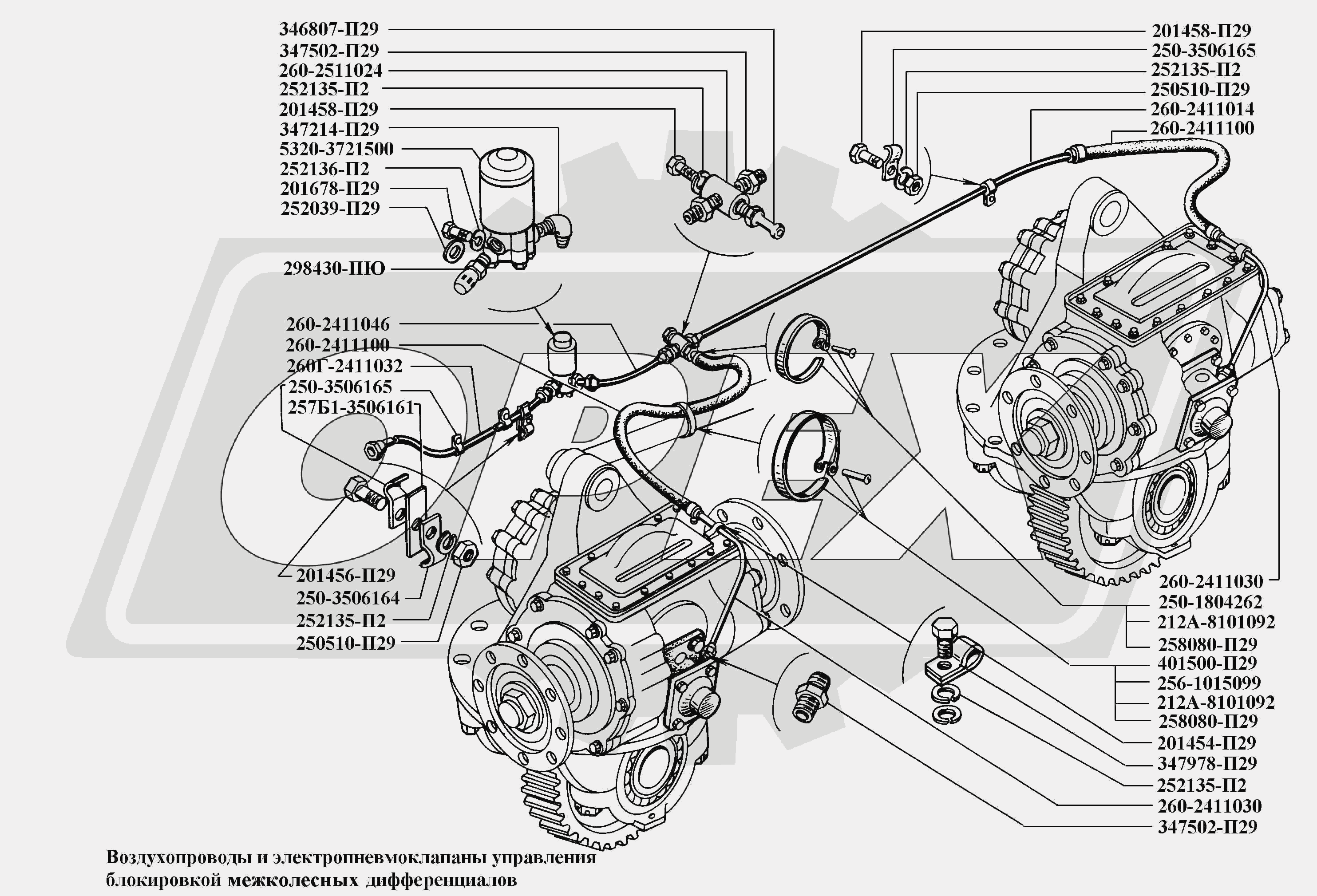 346807-П29
347502-П29
260-2511024
252135-П2
201458-П29
347214-П29
5320-3721500
252136-П2
201678-П29
252039-П29
298430-ПЮ
260-2411046
260-2411100
260Г-2411032
250-3506165
257Б1-3506161
201456-П29
250-3506164
252135-П2
250510-П29

201458-П29
250-3506165
252135-П2
250510-П29
260-2411014
260-2411100
260-2411030
250-1804262
212А-8101092
258080-П29
401500-П29
256-1015099
212А-8101092
258080-П29
201454-П29
347978-П29
252135-П2
260-2411030
347502-П29

Воздухопроводы и электропневмоклапаны управления блокировкой межколесных дифференциалов