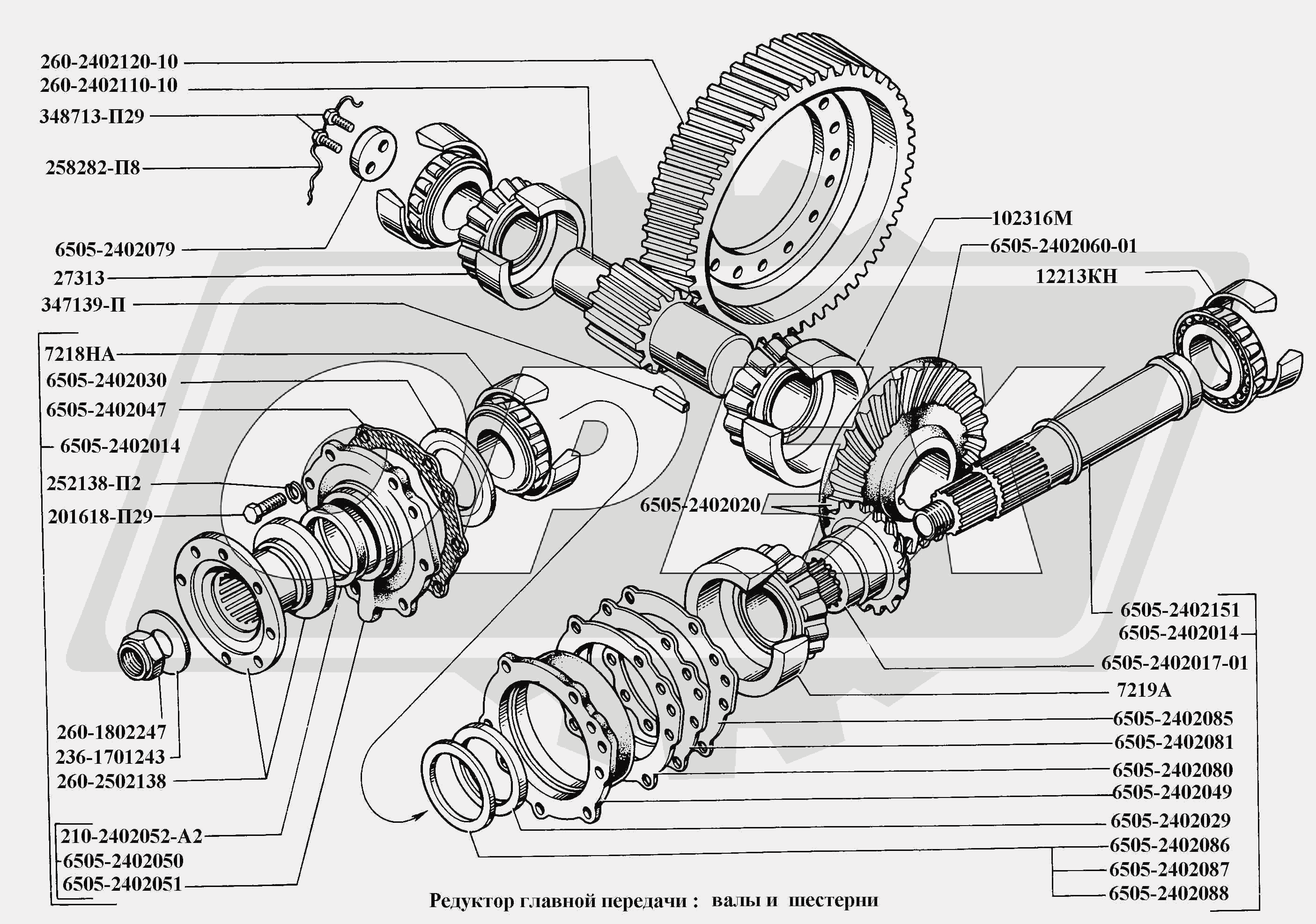 260-2402120-10
260-2402110-10
348713-П29
258282-П8
6505-2402079
27313
347139-П
7218НА
6505-2402030
6505-2402047
6505-2402014
252138-П2
201618-П29
260-1802247
236-1701243
260-2502138
210-2402052-А2
6505-2402050
6505-2402051
102316М
6505-2402060-01
12213КН
6505-2402020
6505-2402151
6505-2402014
6505-2402017-01
7219А
6505-2402085
6505-2402081
6505-2402080
6505-2402049
6505-2402029
6505-2402086
6505-2402087
6505-2402088
Редуктор главной передачи : валы и шестерни