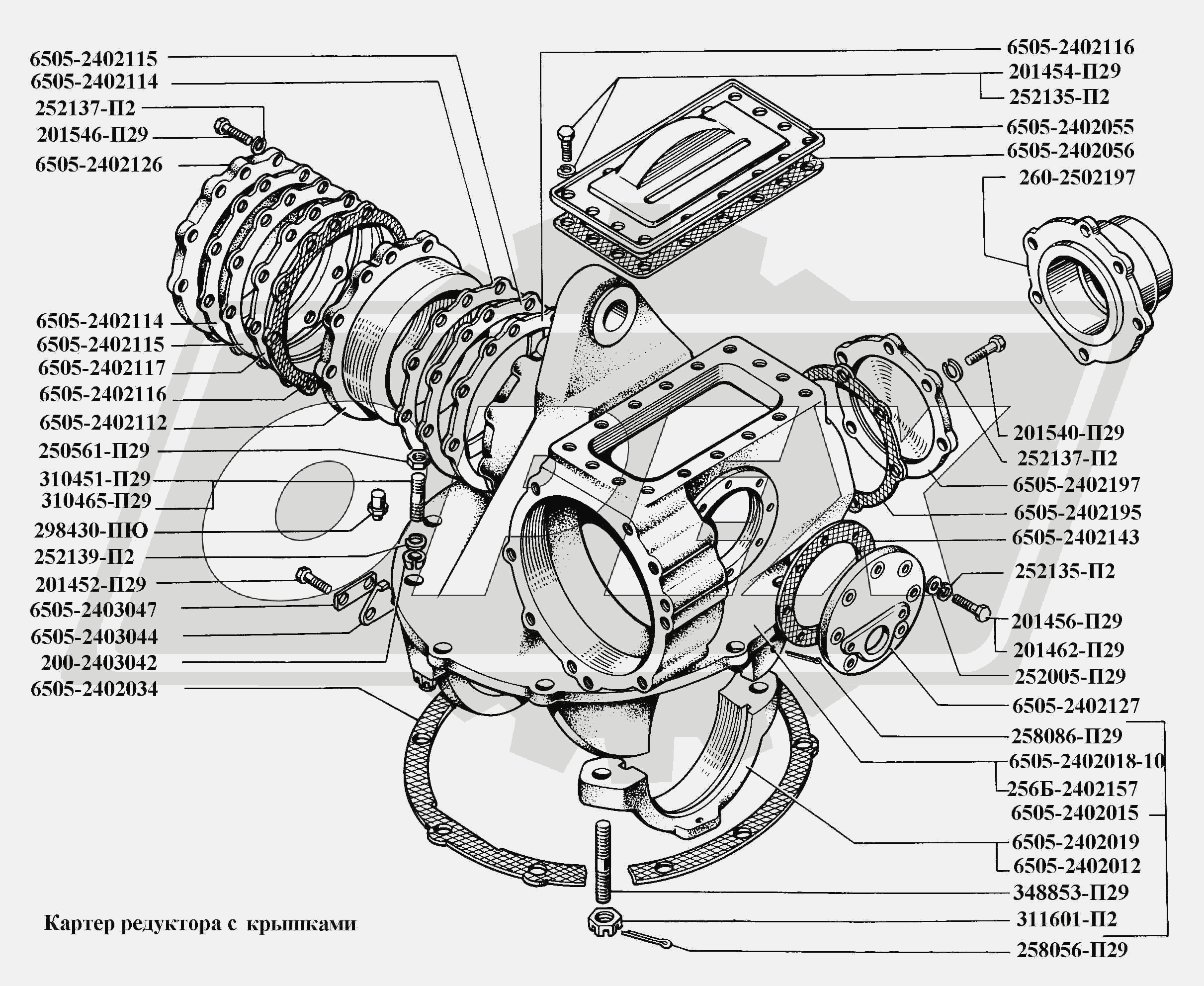 6505-2402115
6505-2402114
252137-П2
201546-П29
6505-2402126
6505-2402114
6505-2402115
6505-2402117
6505-2402116
6505-2402112
250561-П29
310451-П29
310465-П29
298430-ПЮ
252139-П2
201452-П29
6505-2403047
6505-2403044
200-2403042
6505-2402034

6505-2402116
201454-П29
252135-П2
6505-2402055
6505-2402056
260-2502197
201540-П29
252137-П2
6505-2402197
6505-2402195
6505-2402143
252135-П2
201456-П29
201462-П29
252005-П29
6505-2402127
258086-П29
6505-2402018-10
256Б-2402157
6505-2402015
6505-2402019
6505-2402012
348853-П29
311601-П2
258056-П29

Картер редуктора с крышками