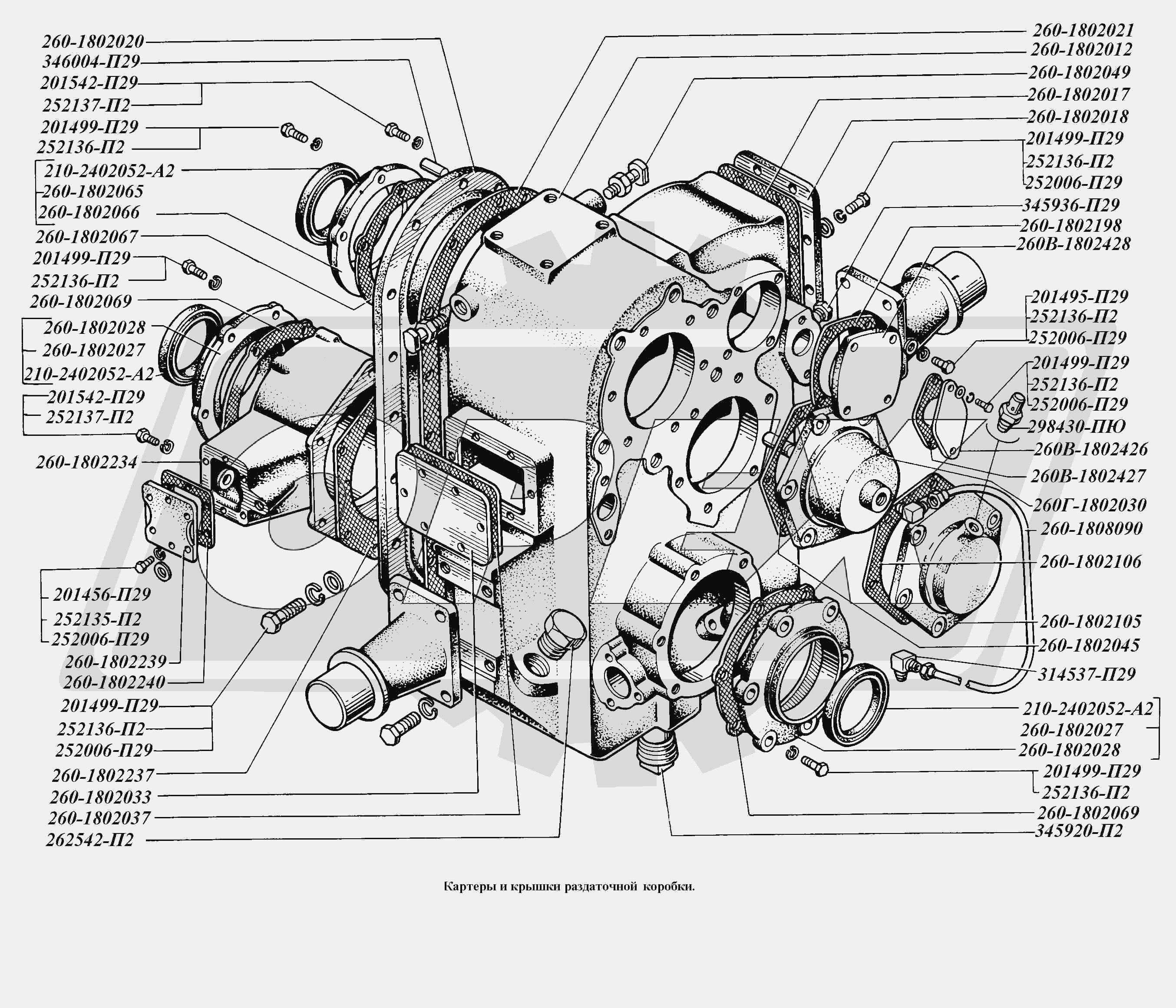 260-1802020
346004-П29
201542-П29
252137-П2
201499-П29
252136-П2
210-2402052-А2
260-1802065
260-1802066
260-1802067
201499-П29
252136-П2
260-1802069
260-1802028
260-1802027
210-2402052-А2
201542-П29
252137-П2
260-1802234
201456-П29
252135-П2
252006-П29
260-1802239
260-1802240
201499-П29
252136-П2
252006-П29
260-1802237
260-1802033
260-1802037
262542-П2

260-1802021
260-1802012
260-1802049
260-1802017
260-1802018
201499-П29
252136-П2
252006-П29
345936-П29
260-1802198
260В-1802428
201495-П29
252136-П2
252006-П29
201499-П29
252136-П2
252006-П29
298430-ПЮ
260В-1802426
260В-1802427
260Г-1802030
260-1808090
260-1802106
260-1802105
260-1802045
314537-П29
210-2402052-А2
260-1802027
260-1802028
201499-П29
252136-П2
260-1802069
345920-П2

Картеры и крышки раздаточной коробки.