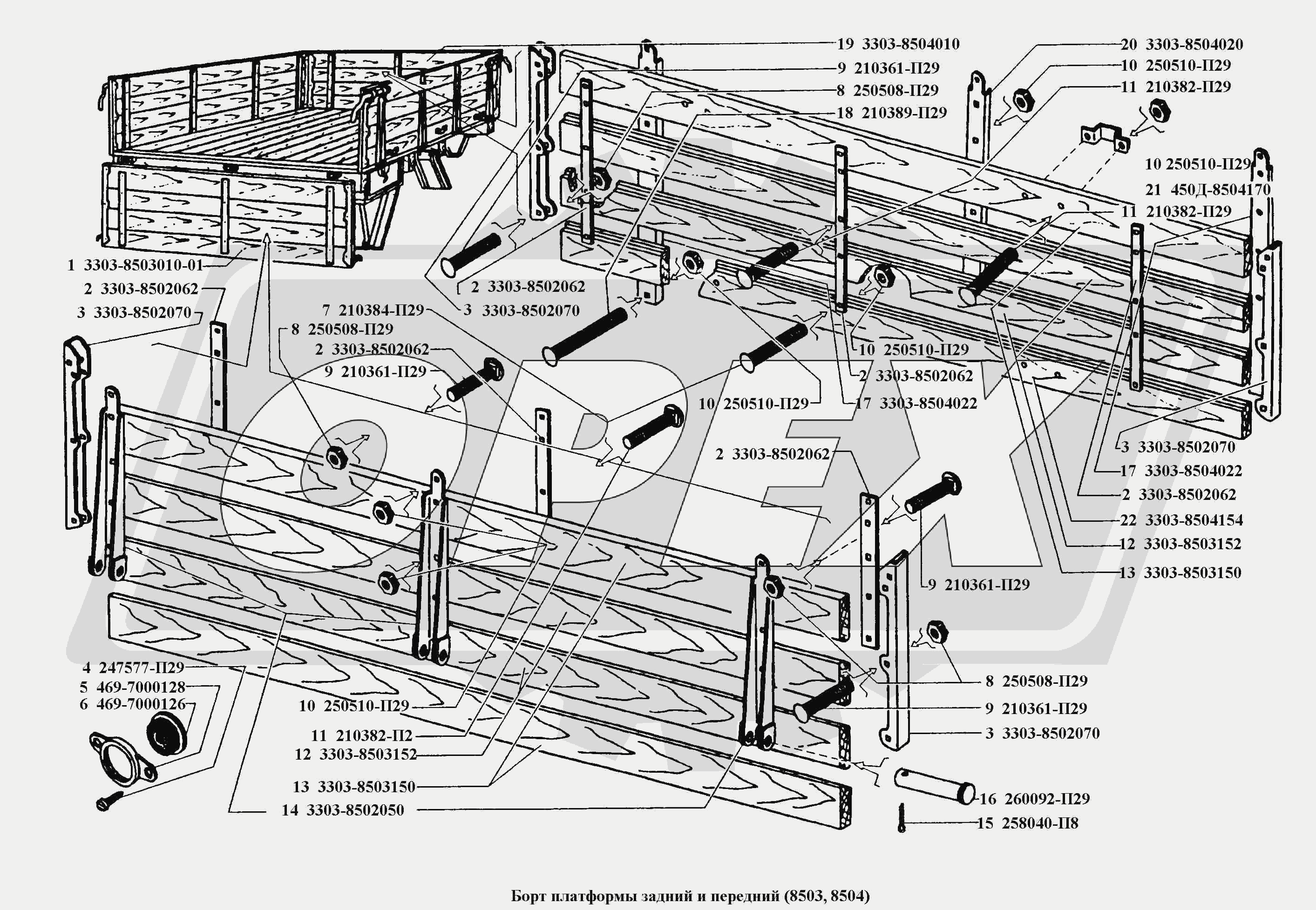 19 3303-8504010
9 210361-П29
8 250508-П29
18 210389-П29
20 3303-8504020
10 250510-П29
11 210382-П29
10 250510-П29
21 450Д-8504170
11 210382-П29
1 3303-8503010-01
2 3303-8502062
3 3303-8502070
2 3303-8502062
3 3303-8502070
7 210384-П29
8 250508-П29
2 3303-8502062
9 210361-П29
10 250510-П29
2 3303-8502062
10 250510-П29
17 3303-8504022
2 3303-8502062
3 3303-8502070
17 3303-8504022
2 3303-8502062
22 3303-8504154
12 3303-8503152
13 3303-8503150
9 210361-П29
8 250508-П29
9 210361-П29
3 3303-8502070
4 247577-П29
5 469-7000128
6 469-7000126
10 250510-П29
11 210382-П2
12 3303-8503152
13 3303-8503150
14 3303-8502050
16 260092-П29
15 258040-П8

Борт платформы задний и передний (8503, 8504)