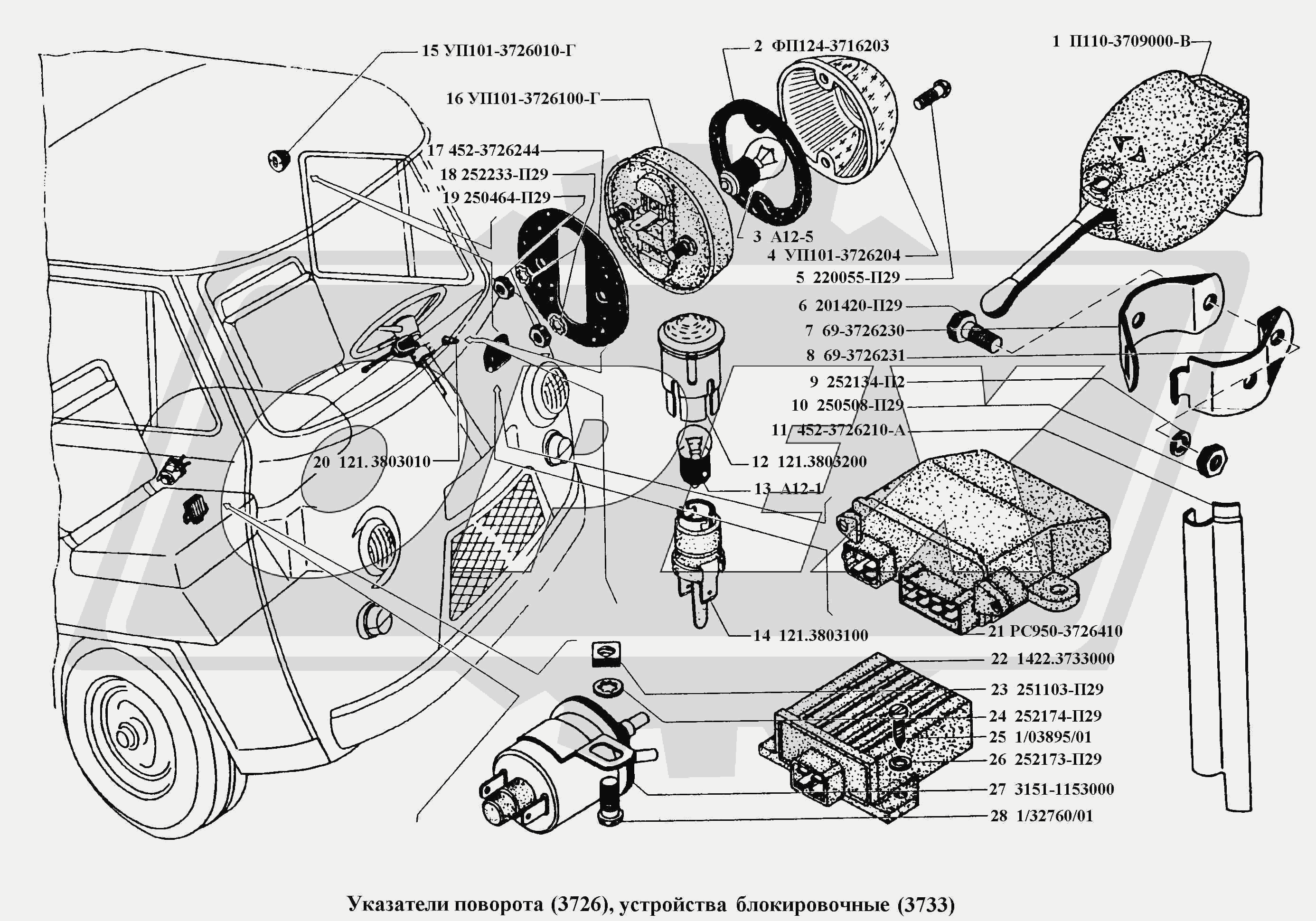 15 УП101-3726010-Г
2 ФП124-3716203
1 П110-3709000-В
16 УП101-3726100-Г
17 452-3726244
18 252233-П29
19 250464-П29
3 А12-5
4 УП101-3726204
5 220055-П29
6 201420-П29
7 69-3726230
8 69-3726231
9 252134-П2
10 250508-П29
11 452-3726210-А
20 121.3803010
12 121.3803200
13 А12-1
14 121.3803100
21 РС950-3726410
22 1422.3733000
23 251103-П29
24 252174-П29
25 1/03895/01
26 252173-П29
27 3151-1153000
28 1/32760/01

Указатели поворота (3726), устройства блокировочные (3733)