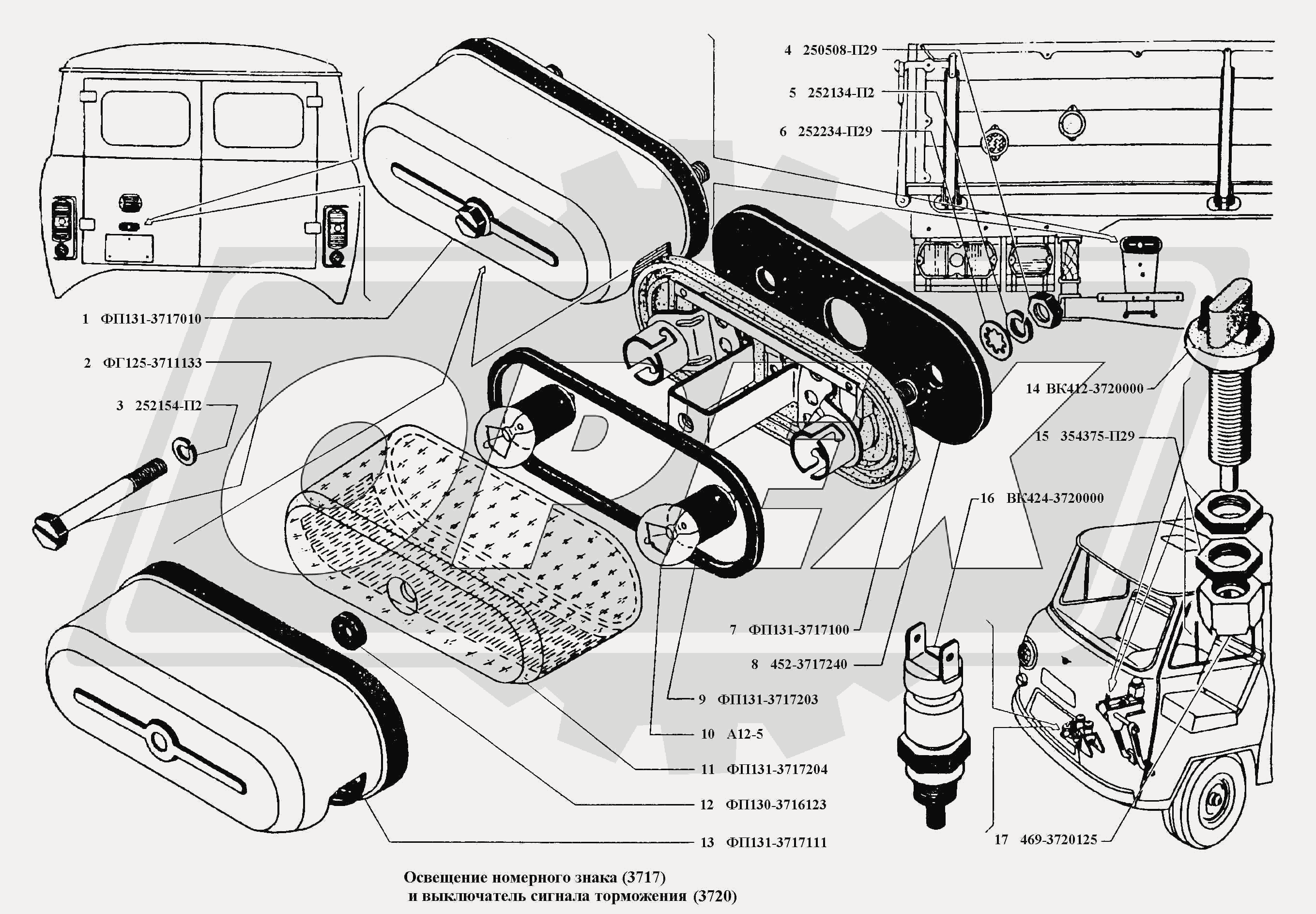 4 250508-П29

5 252134-П2

6 252234-П29

1 ФП131-3717010

2 ФГ125-3711133

3 252154-П2

14 ВК412-3720000

15 354375-П29

16 ВК424-3720000

7 ФП131-3717100

8 452-3717240

9 ФП131-3717203

10 А12-5

11 ФП131-3717204

12 ФП130-3716123

13 ФП131-3717111

17 469-3720125

Освещение номерного знака (3717)
и выключатель сигнала торможения (3720)