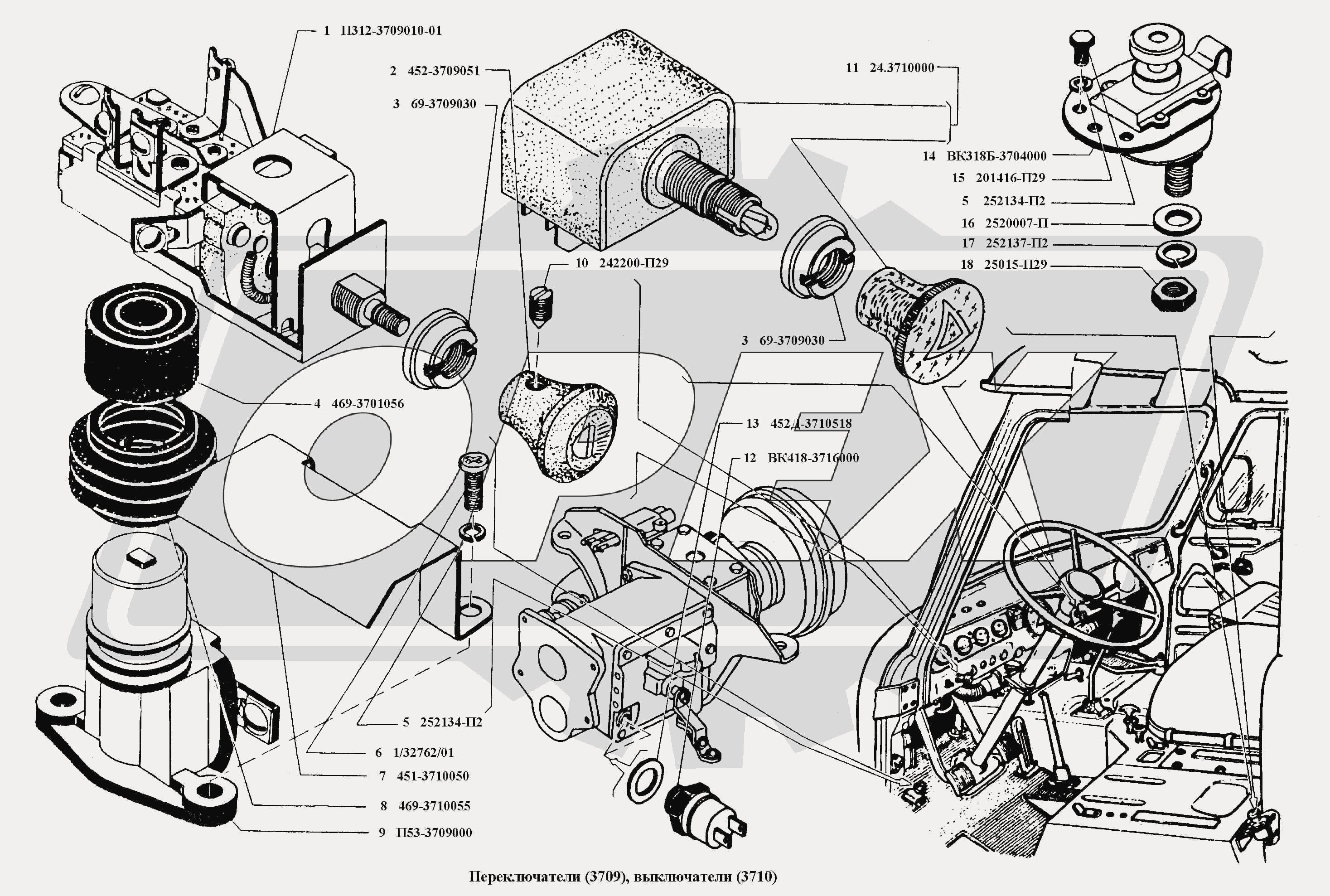 1 П312-3709010-01
2 452-3709051
3 69-3709030
11 24.3710000
14 ВК318Б-3704000
15 201416-П29
5 252134-П2
16 2520007-П
17 252137-П2
18 25015-П29
10 242200-П29
3 69-3709030
4 469-3701056
13 452Д-3710518
12 ВК418-3716000
5 252134-П2
6 1/32762/01
7 451-3710050
8 469-3710055
9 П53-3709000

Переключатели (3709), выключатели (3710)