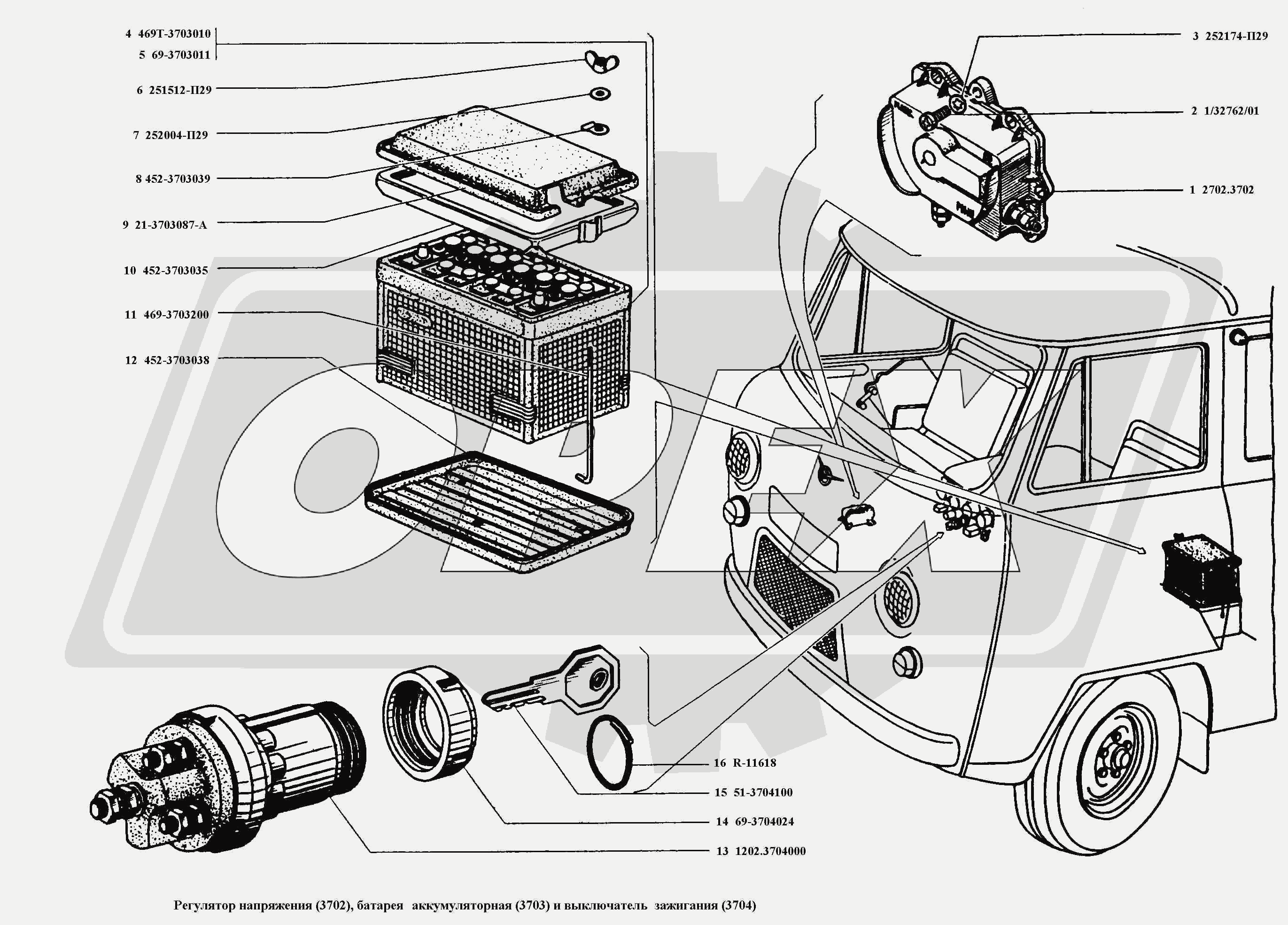 4 469Т-3703010
5 69-3703011
6 251512-П29
7 252004-П29
8 452-3703039
9 21-3703087-А
10 452-3703035
11 469-3703200
12 452-3703038

3 252174-П29
2 1/32762/01
1 2702.3702

16 R-11618
15 51-3704100
14 69-3704024
13 1202.3704000

Регулятор напряжения (3702), батарея аккумуляторная (3703) и выключатель зажигания (3704)