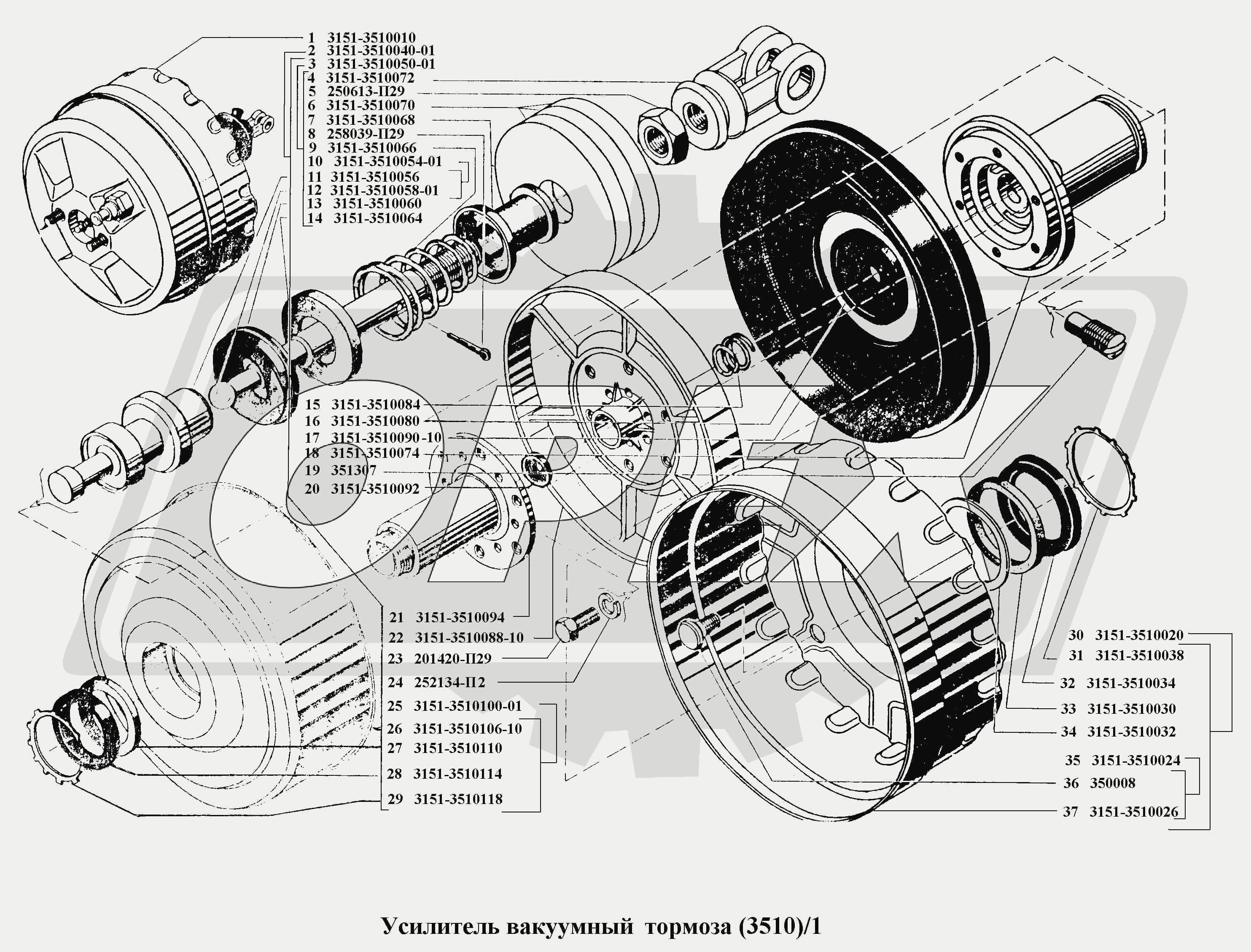 1 3151-3510010
2 3151-3510040-01
3 3151-3510050-01
4 3151-3510072
5 250613-П29
6 3151-3510070
7 3151-3510068
8 258039-П29
9 3151-3510066
10 3151-3510054-01
11 3151-3510056
12 3151-3510058-01
13 3151-3510060
14 3151-3510064
15 3151-3510084
16 3151-3510080
17 3151-3510090-10
18 3151-3510074
19 351307
20 3151-3510092
21 3151-3510094
22 3151-3510088-10
23 201420-П29
24 252134-П2
25 3151-3510100-01
26 3151-3510106-10
27 3151-3510110
28 3151-3510114
29 3151-3510118
30 3151-3510020
31 3151-3510038
32 3151-3510034
33 3151-3510030
34 3151-3510032
35 3151-3510024
36 350008
37 3151-3510026

Усилитель вакуумный тормоза (3510)/1