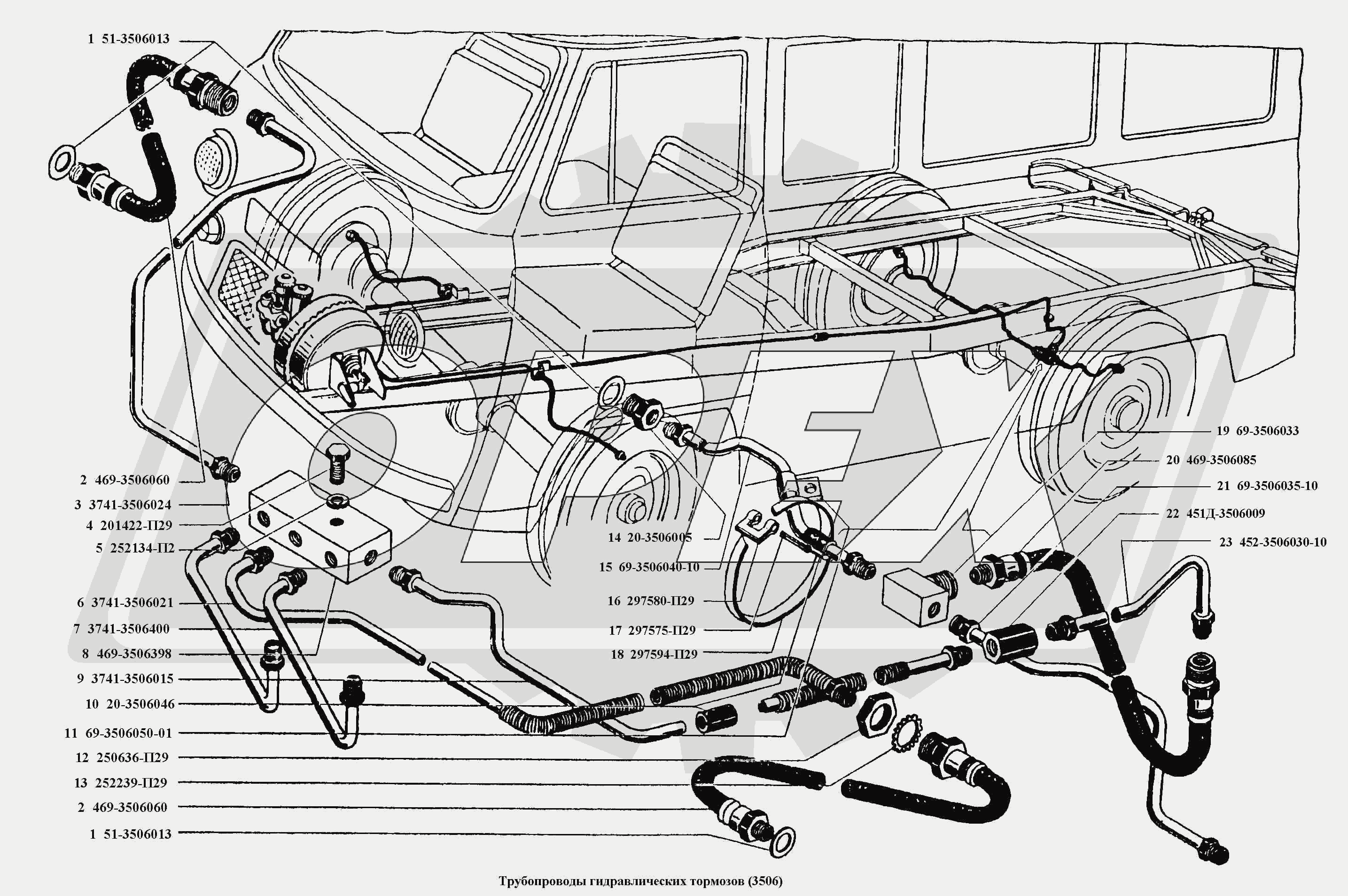 1 51-3506013

2 469-3506060
3 3741-3506024
4 201422-П29
5 252134-П2
6 3741-3506021
7 3741-3506400
8 469-3506398
9 3741-3506015
10 20-3506046
11 69-3506050-01
12 250636-П29
13 252239-П29
2 469-3506060
1 51-3506013

14 20-3506005
15 69-3506040-10
16 297580-П29
17 297575-П29
18 297594-П29

19 69-3506033
20 469-3506085
21 69-3506035-10
22 451Д-3506009
23 452-3506030-10

Трубопроводы гидравлических тормозов (3506)