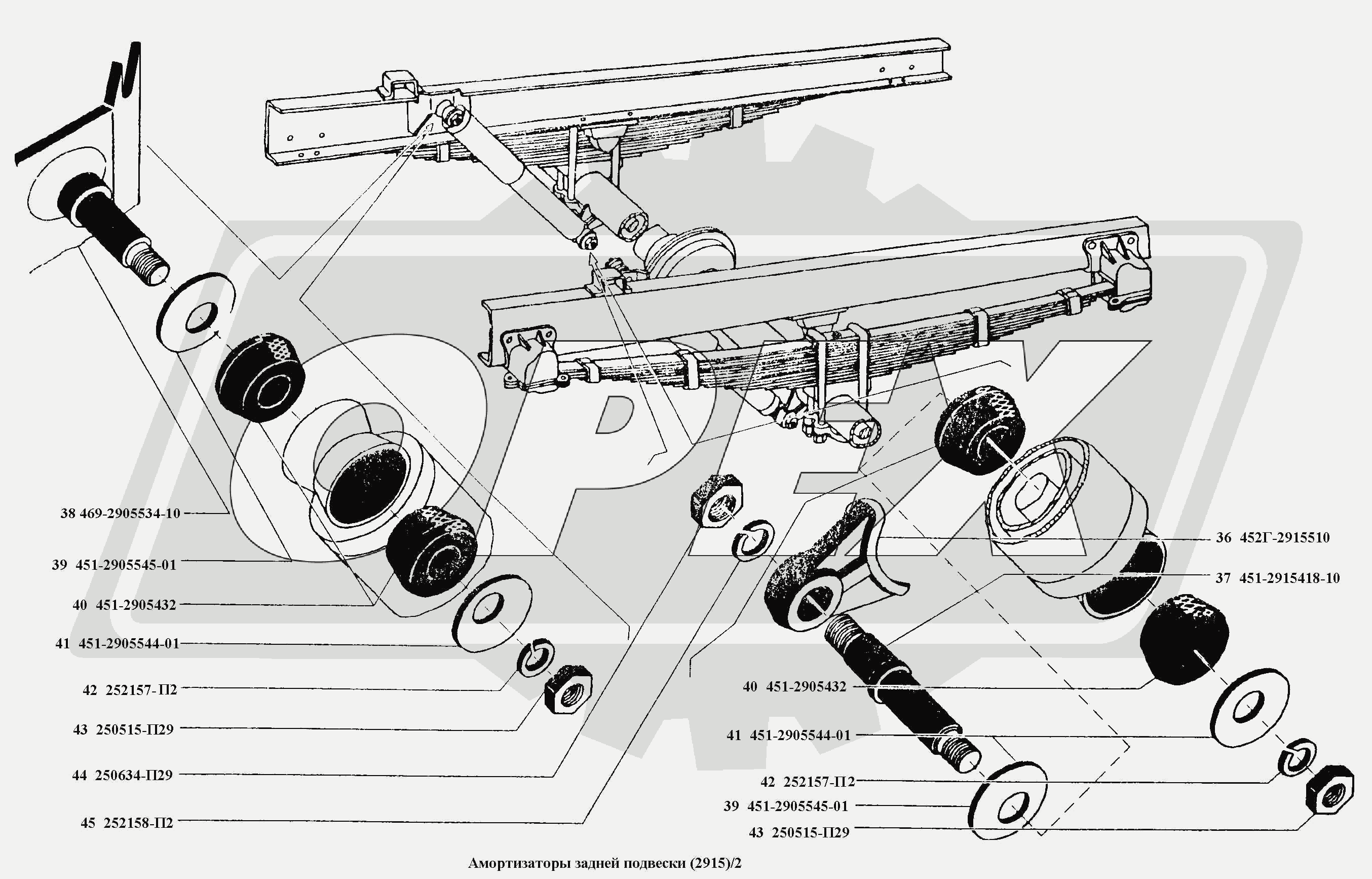 38 469-2905534-10
39 451-2905545-01
40 451-2905432
41 451-2905544-01
42 252157-П2
43 250515-П29
44 250634-П29
45 252158-П2

36 452Г-2915510
37 451-2915418-10
40 451-2905432
41 451-2905544-01
42 252157-П2
39 451-2905545-01
43 250515-П29

Амортизаторы задней подвески (2915)/2