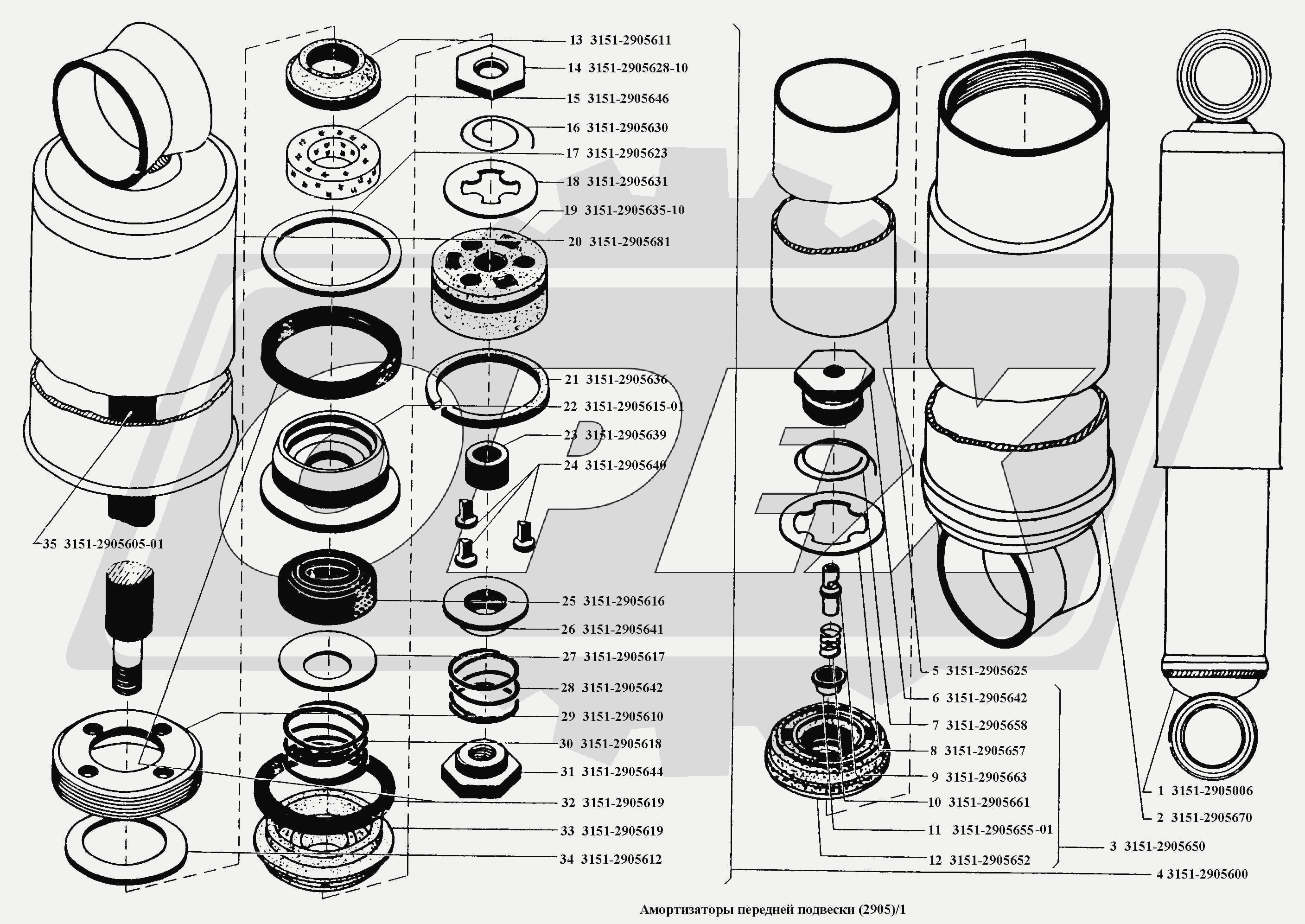 13 3151-2905611
14 3151-2905628-10
15 3151-2905646
16 3151-2905630
17 3151-2905623
18 3151-2905631
19 3151-2905635-10
20 3151-2905681
21 3151-2905636
22 3151-2905615-01
23 3151-2905639
24 3151-2905640
25 3151-2905616
26 3151-2905641
27 3151-2905617
28 3151-2905642
29 3151-2905610
30 3151-2905618
31 3151-2905644
32 3151-2905619
33 3151-2905619
34 3151-2905612
35 3151-2905605-01
5 3151-2905625
6 3151-2905642
7 3151-2905658
8 3151-2905657
9 3151-2905663
10 3151-2905661
11 3151-2905655-01
12 3151-2905652
1 3151-2905006
2 3151-2905670
3 3151-2905650
4 3151-2905600

Амортизаторы передней подвески (2905)/1