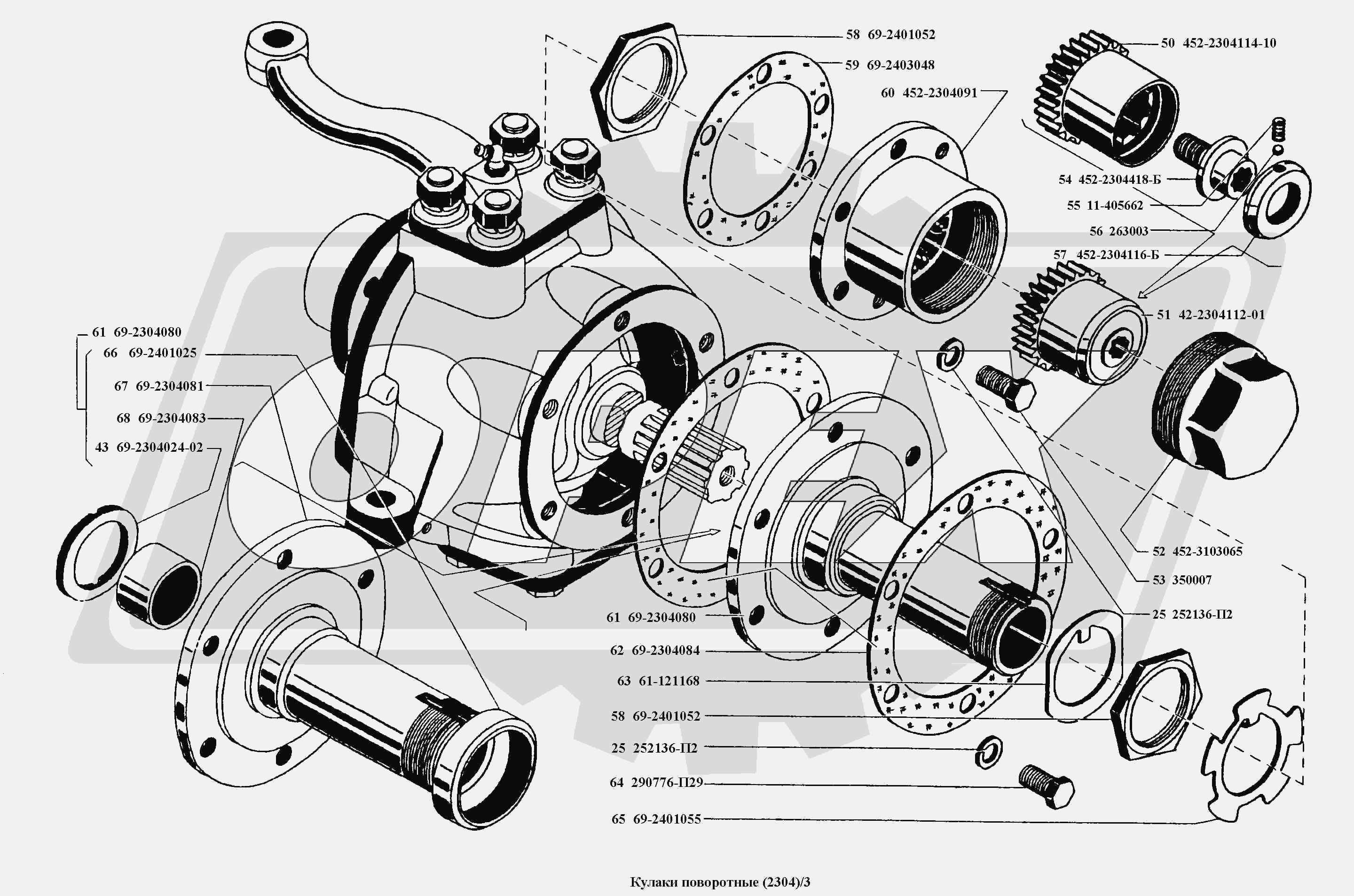 58 69-2401052
59 69-2403048
60 452-2304091
50 452-2304114-10
54 452-2304418-Б
55 11-405662
56 263003
57 452-2304116-Б
51 42-2304112-01
61 69-2304080
66 69-2401025
67 69-2304081
68 69-2304083
43 69-2304024-02
52 452-3103065
53 350007
25 252136-П2
61 69-2304080
62 69-2304084
63 61-121168
58 69-2401052
25 252136-П2
64 290776-П29
65 69-2401055

Кулаки поворотные (2304)/3