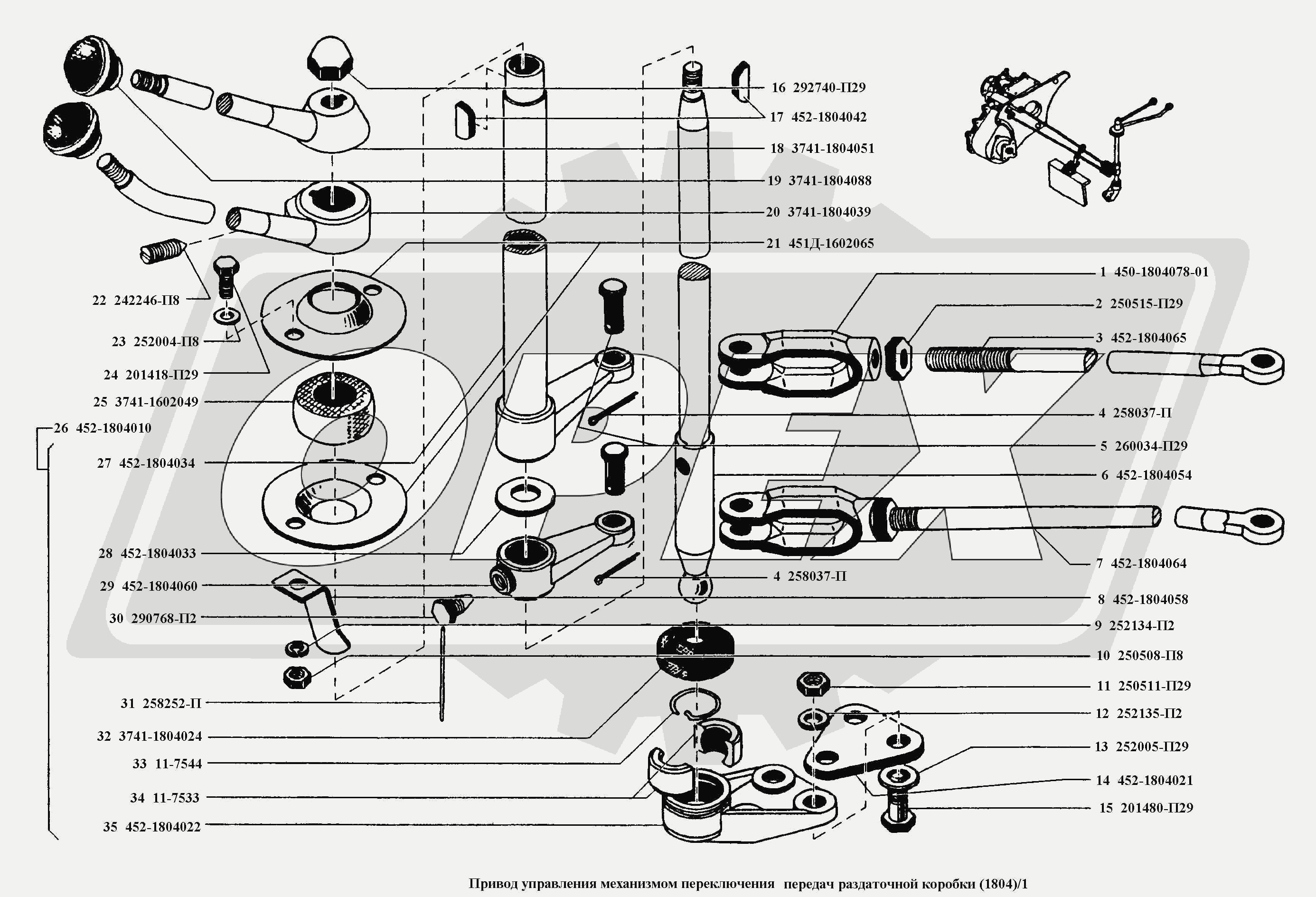 16 292740-П29
17 452-1804042
18 3741-1804051
19 3741-1804088
20 3741-1804039
21 451Д-1602065
1 450-1804078-01
2 250515-П29
3 452-1804065
4 258037-П
5 260034-П29
6 452-1804054
7 452-1804064
4 258037-П
8 452-1804058
9 252134-П2
10 250508-П8
11 250511-П29
12 252135-П2
13 252005-П29
14 452-1804021
15 201480-П29
22 242246-П8
23 252004-П8
24 201418-П29
25 3741-1602049
26 452-1804010
27 452-1804034
28 452-1804033
29 452-1804060
30 290768-П2
31 258252-П
32 3741-1804024
33 11-7544
34 11-7533
35 452-1804022

Привод управления механизмом переключения передач раздаточной коробки (1804)/1