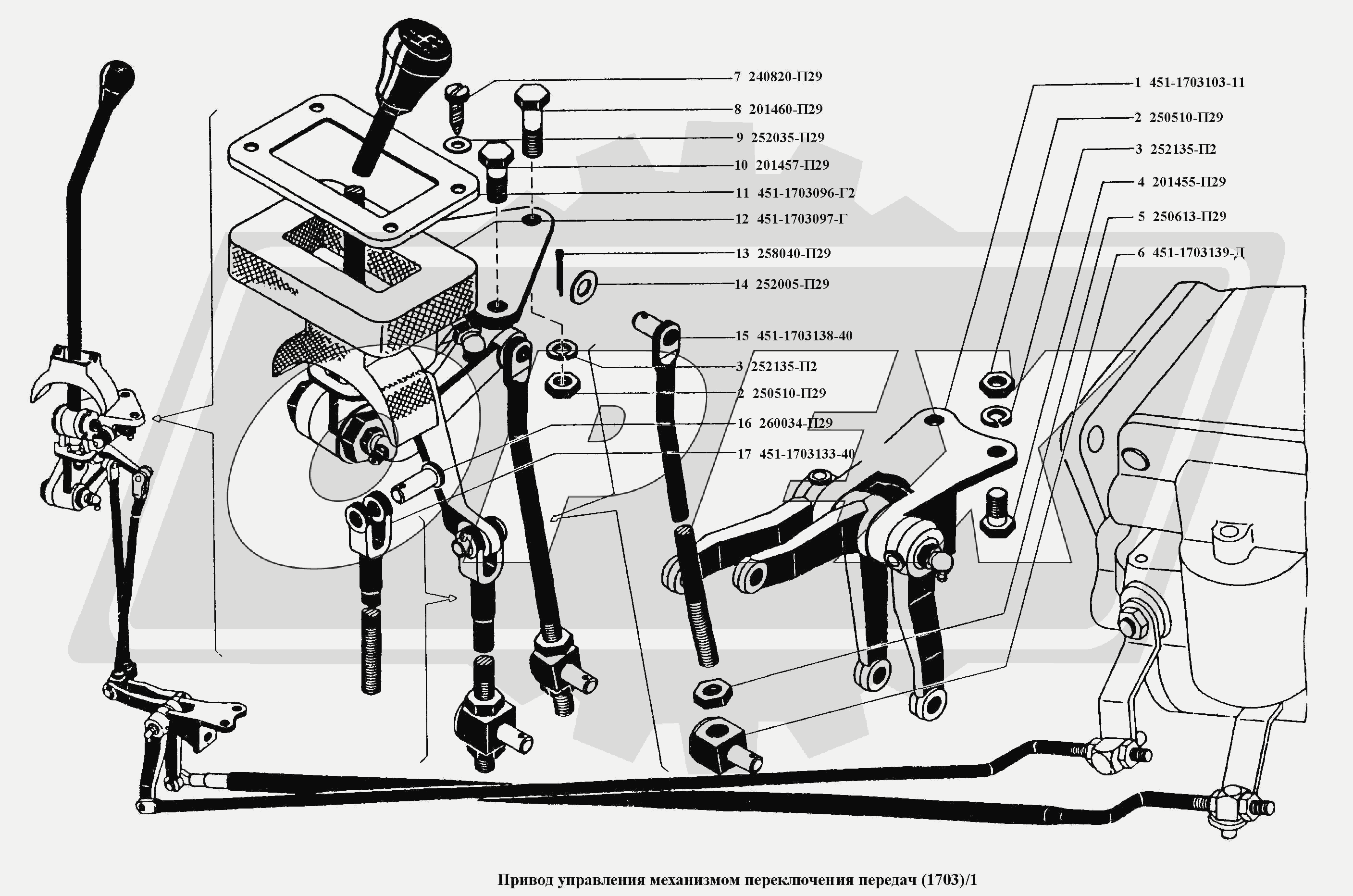 7 240820-П29
8 201460-П29
9 252035-П29
10 201457-П29
11 451-1703096-Г2
12 451-1703097-Г
13 258040-П29
14 252005-П29
15 451-1703138-40
3 252135-П2
2 250510-П29
16 260034-П29
17 451-1703133-40

1 451-1703103-11
2 250510-П29
3 252135-П2
4 201455-П29
5 250613-П29
6 451-1703139-Д

Привод управления механизмом переключения передач (1703)/1