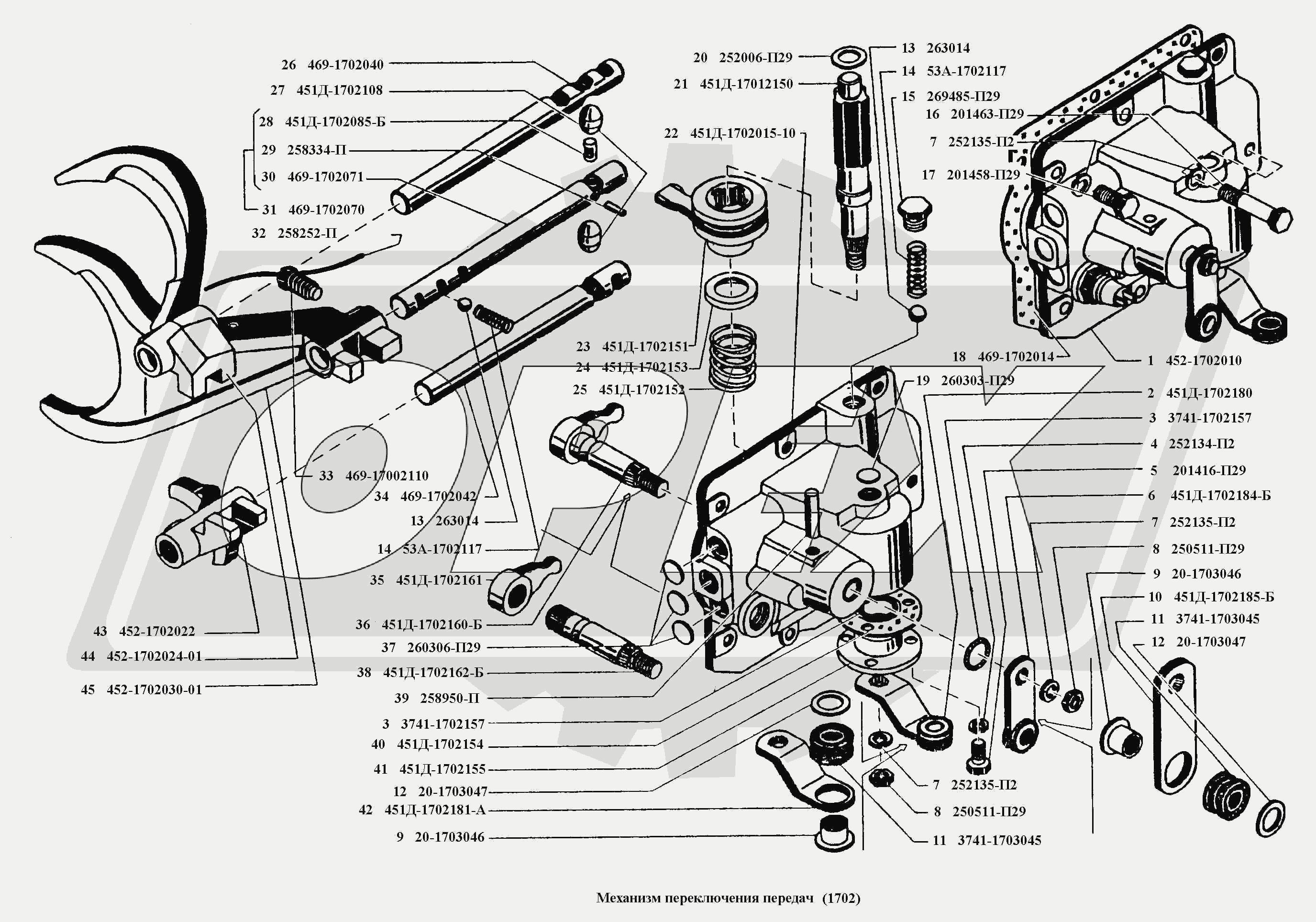 26 469-1702040
27 451Д-1702108
28 451Д-1702085-Б
29 258334-П
30 469-1702071
31 469-1702070
32 258252-П
20 252006-П29
21 451Д-17012150
22 451Д-1702015-10
13 263014
14 53А-1702117
15 269485-П29
16 201463-П29
7 252135-П2
17 201458-П29
23 451Д-1702151
24 451Д-1702153
25 451Д-1702152
18 469-1702014
1 452-1702010
19 260303-П29
2 451Д-1702180
3 3741-1702157
4 252134-П2
5 201416-П29
6 451Д-1702184-Б
7 252135-П2
8 250511-П29
9 20-1703046
10 451Д-1702185-Б
11 3741-1703045
12 20-1703047
33 469-17002110
34 469-1702042
13 263014
14 53А-1702117
35 451Д-1702161
36 451Д-1702160-Б
37 260306-П29
38 451Д-1702162-Б
39 258950-П
3 3741-1702157
40 451Д-1702154
41 451Д-1702155
12 20-1703047
42 451Д-1702181-А
9 20-1703046
43 452-1702022
44 452-1702024-01
45 452-1702030-01
7 252135-П2
8 250511-П29
11 3741-1703045

Механизм переключения передач (1702)