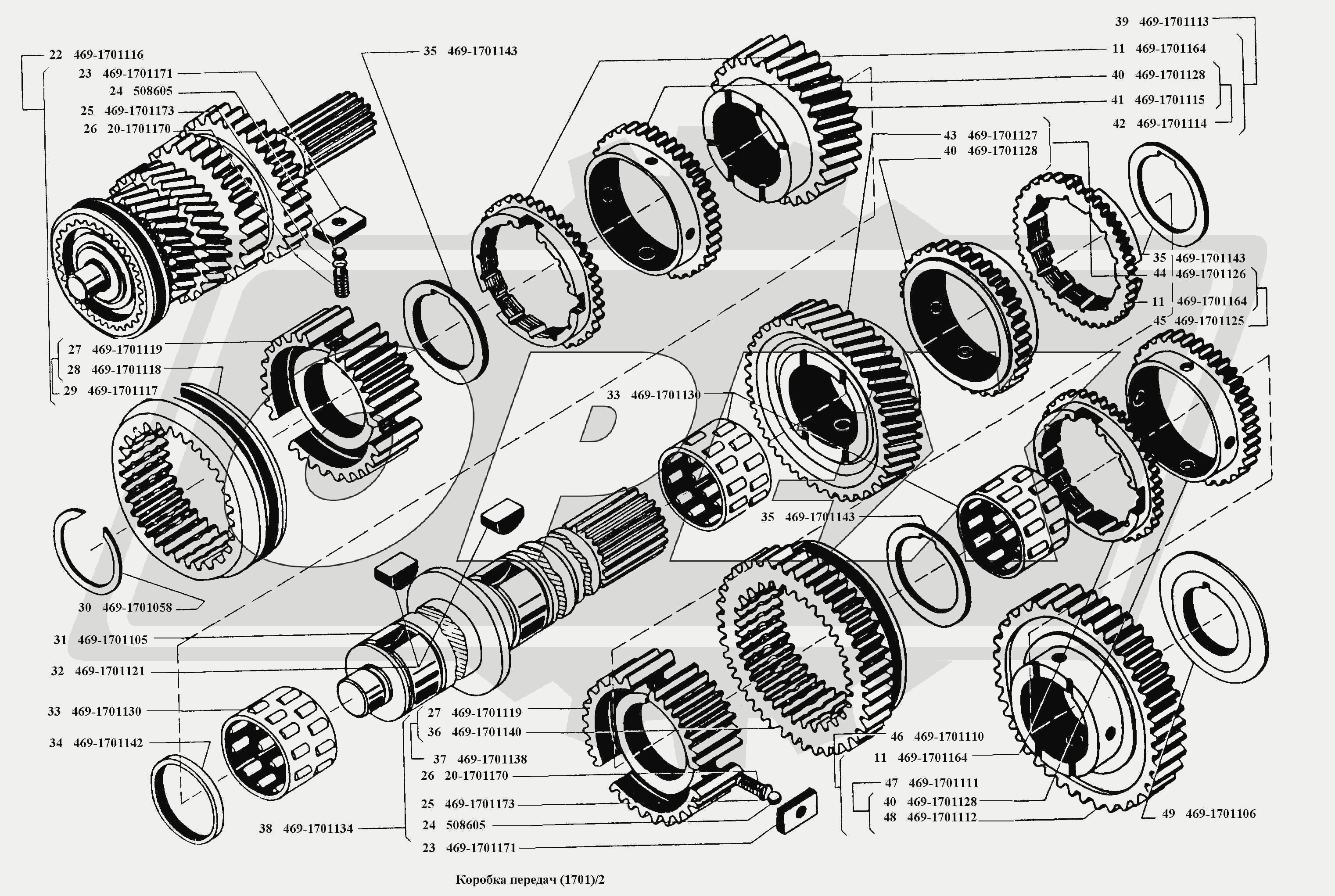 22 469-1701116
23 469-1701171
24 508605
25 469-1701173
26 20-1701170
35 469-1701143
39 469-1701113
11 469-1701164
40 469-1701128
41 469-1701115
42 469-1701114
43 469-1701127
40 469-1701128
35 469-1701143
44 469-1701126
11 469-1701164
45 469-1701125
27 469-1701119
28 469-1701118
29 469-1701117
33 469-1701130
35 469-1701143
30 469-1701058
31 469-1701105
32 469-1701121
33 469-1701130
34 469-1701142
27 469-1701119
36 469-1701140
37 469-1701138
26 20-1701170
25 469-1701173
24 508605
23 469-1701171
38 469-1701134
46 469-1701110
11 469-1701164
47 469-1701111
40 469-1701128
48 469-1701112
49 469-1701106

Коробка передач (1701)/2