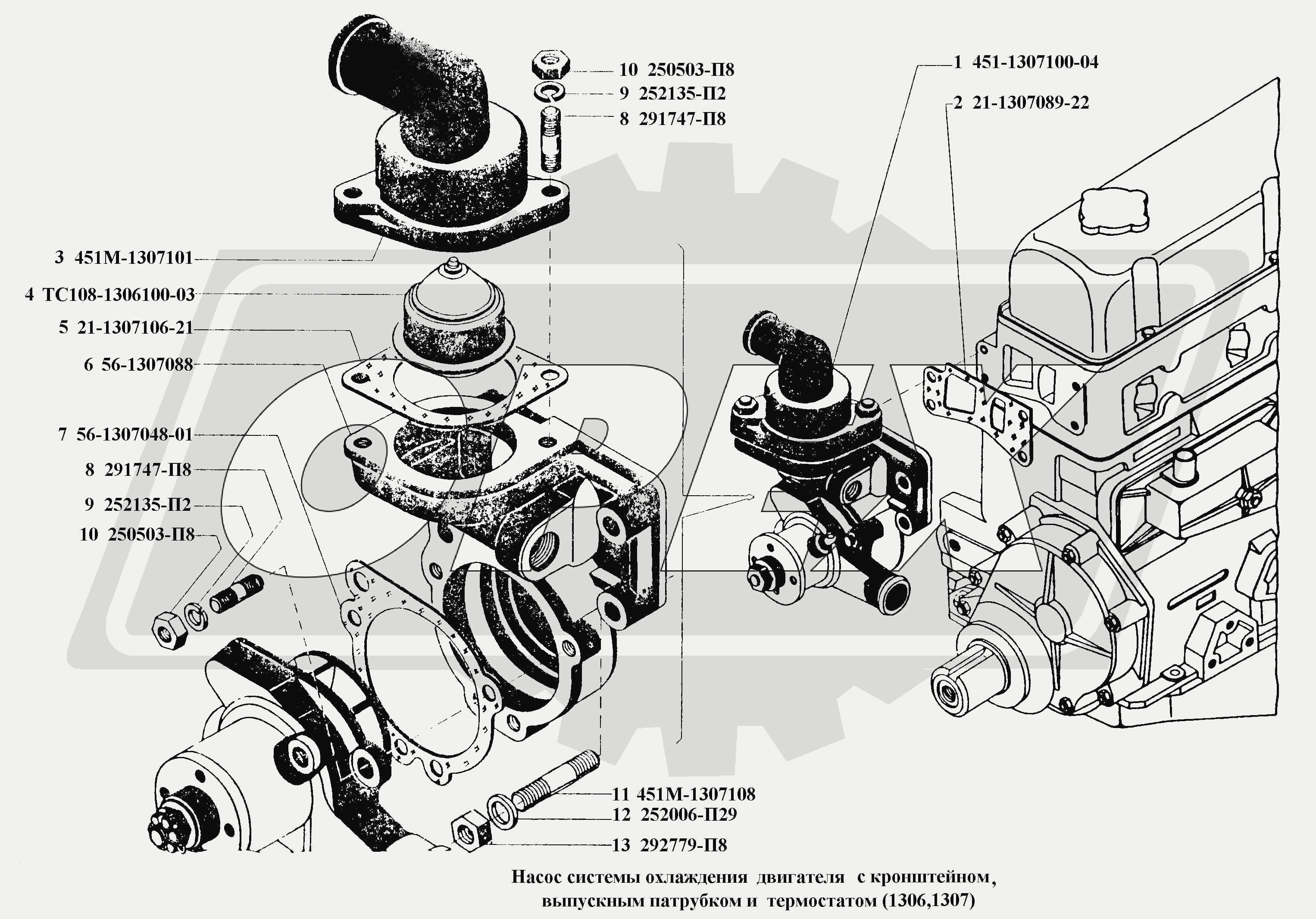 10 250503-П8
9 252135-П2
8 291747-П8
1 451-1307100-04
2 21-1307089-22
3 451М-1307101
4 ТС108-1306100-03
5 21-1307106-21
6 56-1307088
7 56-1307048-01
8 291747-П8
9 252135-П2
10 250503-П8
11 451М-1307108
12 252006-П29
13 292779-П8

Насос системы охлаждения двигателя с кронштейном, выпускным патрубком и термостатом (1306,1307)