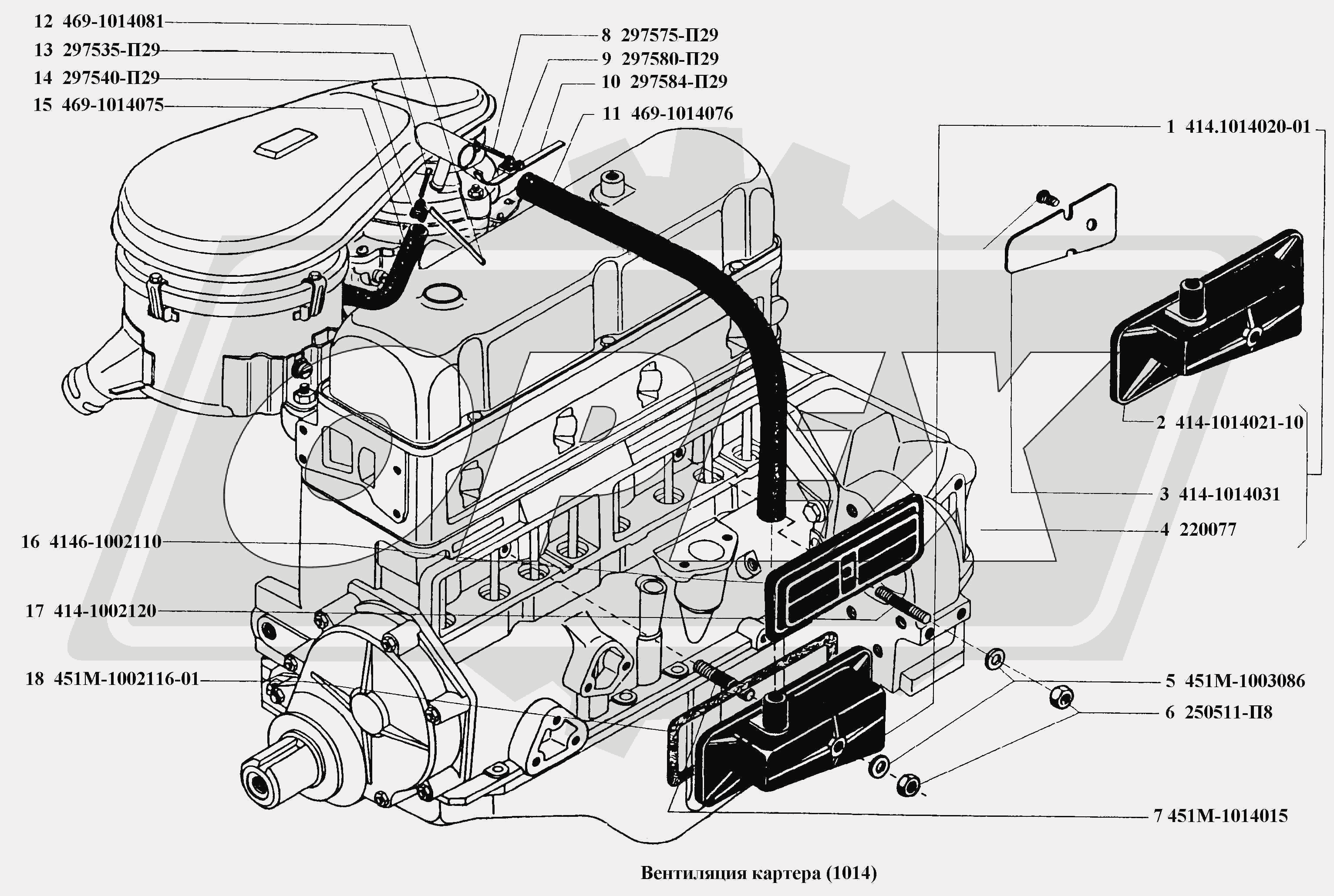 12 469-1014081
13 297535-П29
14 297540-П29
15 469-1014075
8 297575-П29
9 297580-П29
10 297584-П29
11 469-1014076
1 414.1014020-01
2 414-1014021-10
3 414-1014031
4 220077
16 4146-1002110
17 414-1002120
18 451М-1002116-01
5 451М-1003086
6 250511-П8
7 451М-1014015

Вентиляция картера (1014)