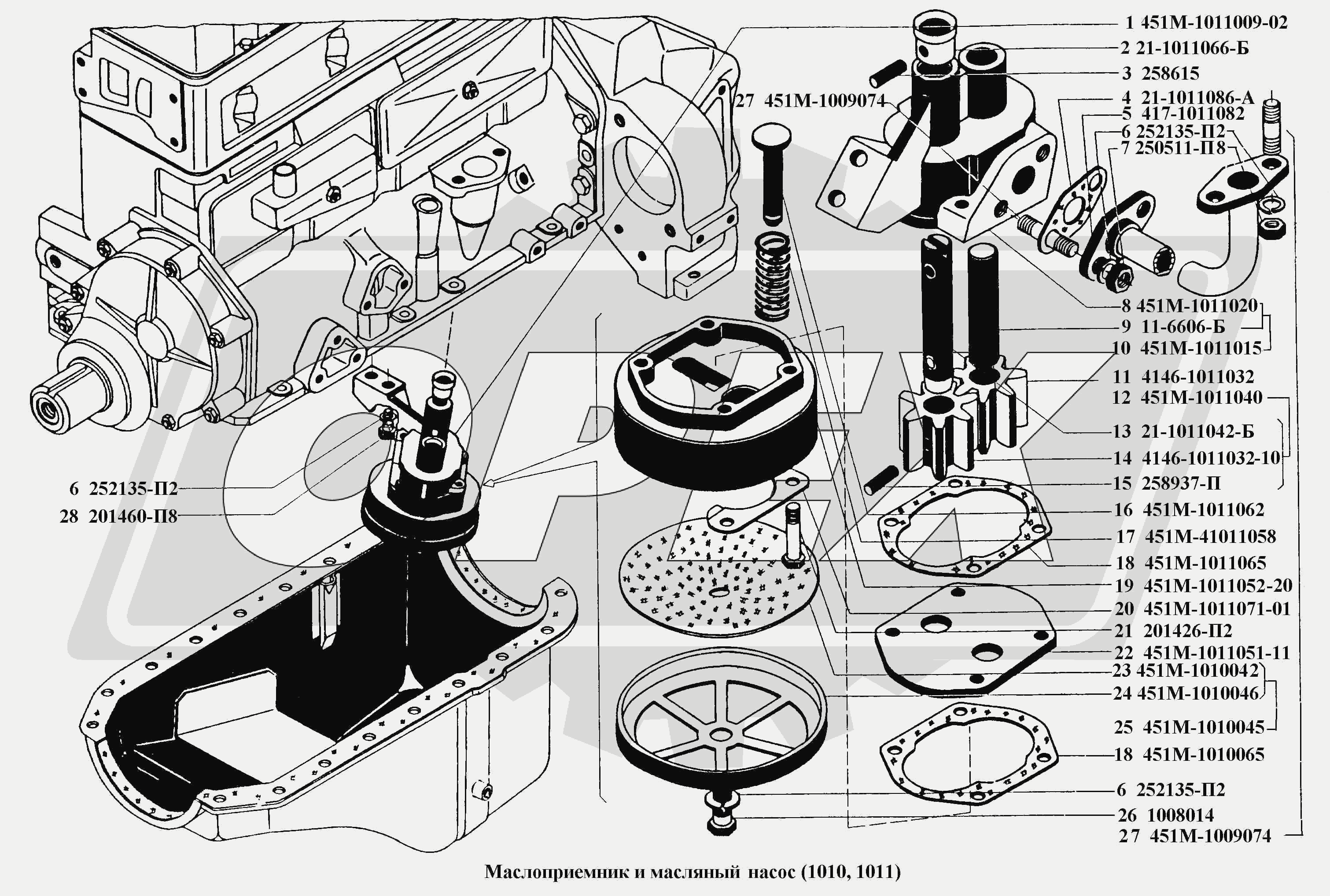 1 451М-1011009-02
2 21-1011066-Б
3 258615
27 451М-1009074
4 21-1011086-А
5 417-1011082
6 252135-П2
7 250511-П8
8 451М-1011020
9 11-6606-Б
10 451М-1011015
11 4146-1011032
12 451М-1011040
13 21-1011042-Б
14 4146-1011032-10
15 258937-П
16 451М-1011062
17 451М-41011058
18 451М-1011065
19 451М-1011052-20
20 451М-1011071-01
21 201426-П2
22 451М-1011051-11
23 451М-1010042
24 451М-1010046
25 451М-1010045
18 451М-1010065
6 252135-П2
26 1008014
27 451М-1009074
6 252135-П2
28 201460-П8

Маслоприемник и масляный насос (1010, 1011)