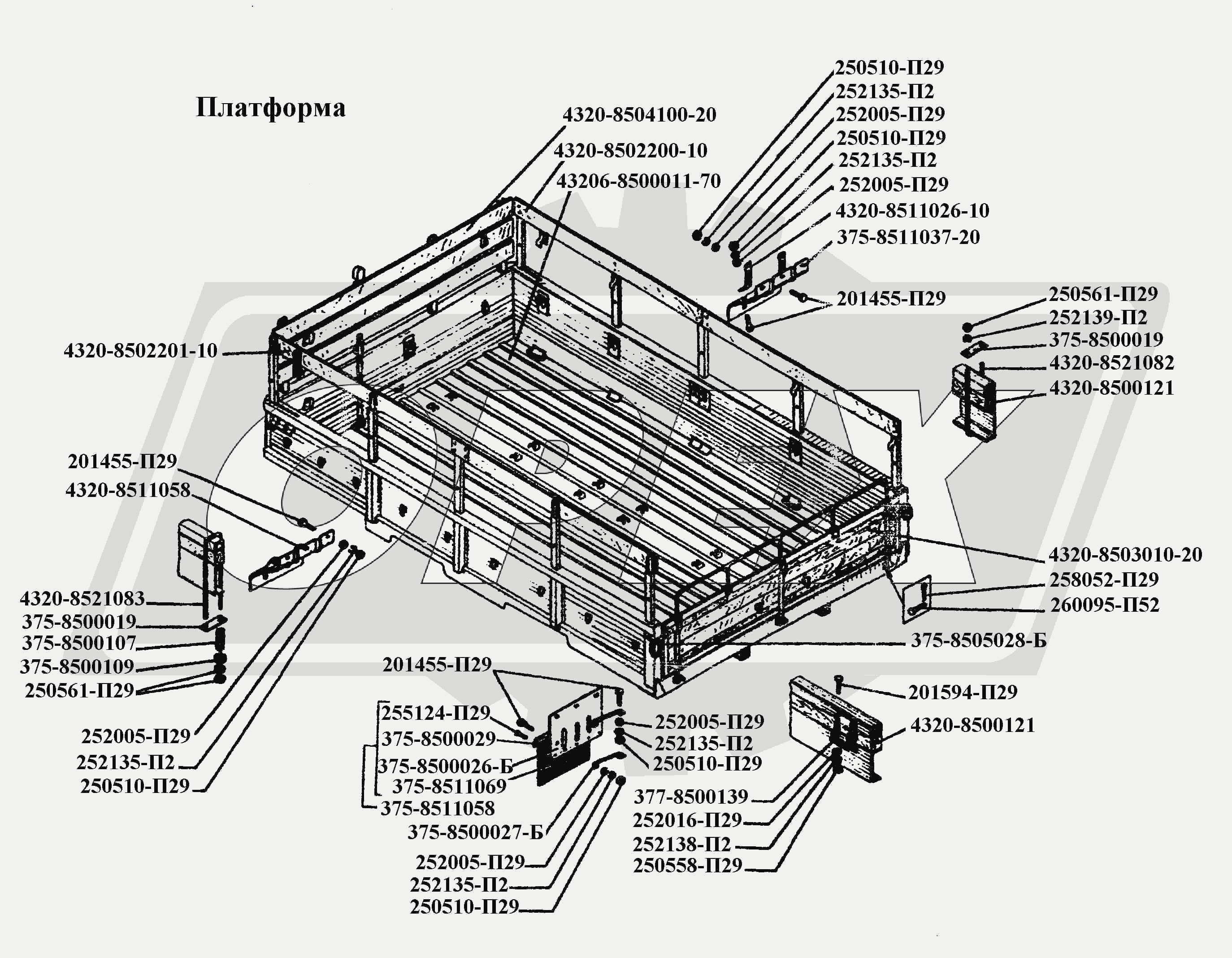 Платформа

4320-8504100-20
4320-8502200-10
43206-8500011-70

250510-П29
252135-П2
252005-П29
250510-П29
252135-П2
252005-П29
4320-8511026-10
375-8511037-20
201455-П29

250561-П29
252139-П2
375-8500019
4320-8521082
4320-8500121

4320-8502201-10

201455-П29
4320-8511058

4320-8521083
375-8500019
375-8500107
375-8500109
250561-П29

252005-П29
252135-П2
250510-П29

4320-8503010-20
258052-П29
260095-П52
375-8505028-Б

201455-П29
255124-П29
375-8500029
375-8500026-Б
375-8511069
375-8511058
375-8500027-Б
252005-П29
252135-П2
250510-П29

252005-П29
252135-П2
250510-П29

201594-П29
4320-8500121

377-8500139
252016-П29
252138-П2
250558-П29