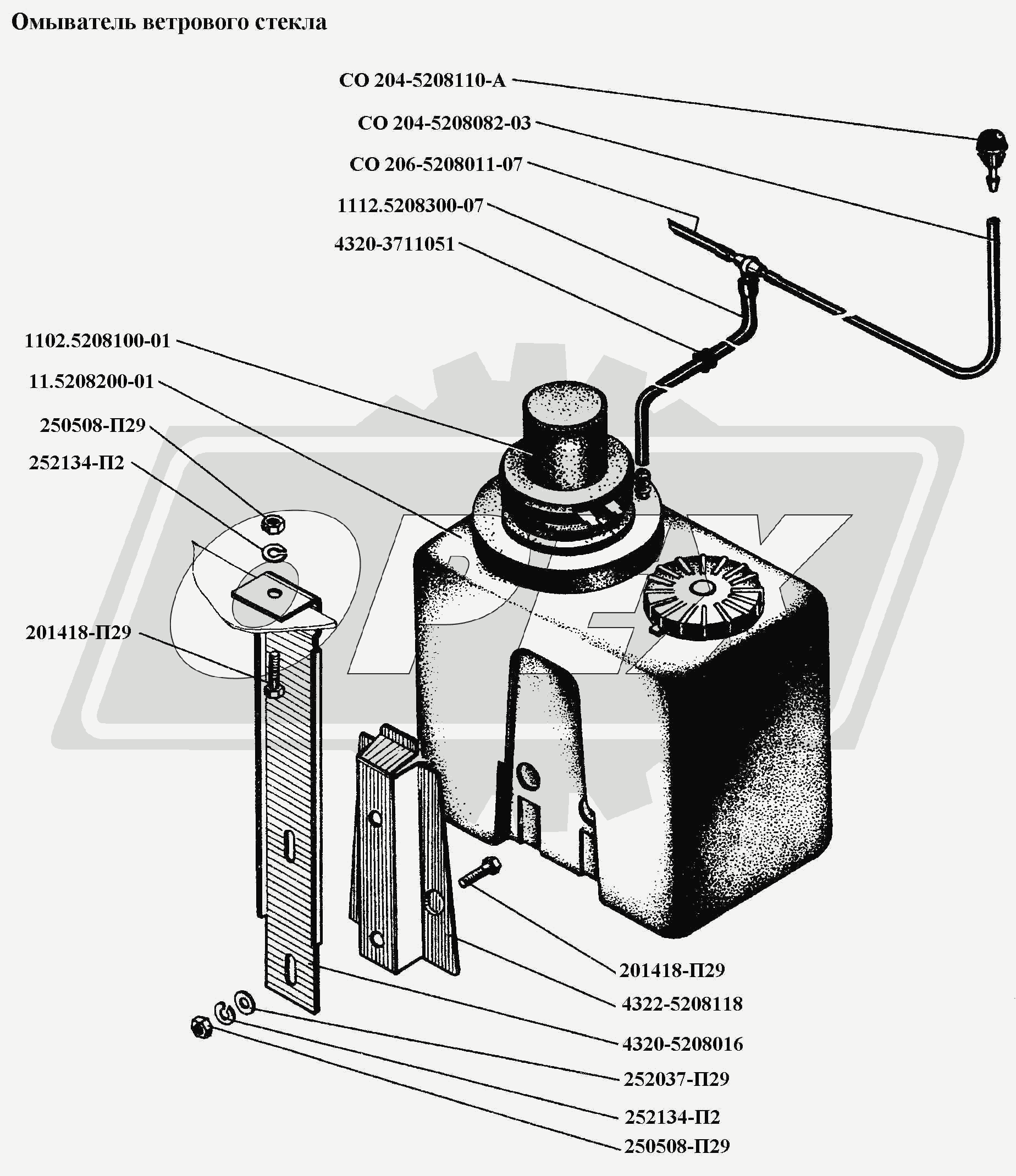 Омыватель ветрового стекла

СО 204-5208110-А
СО 204-5208082-03
СО 206-5208011-07
1112.5208300-07
4320-3711051
1102.5208100-01
11.5208200-01
250508-П29
252134-П2
201418-П29
201418-П29
4322-5208118
4320-5208016
252037-П29
252134-П2
250508-П29