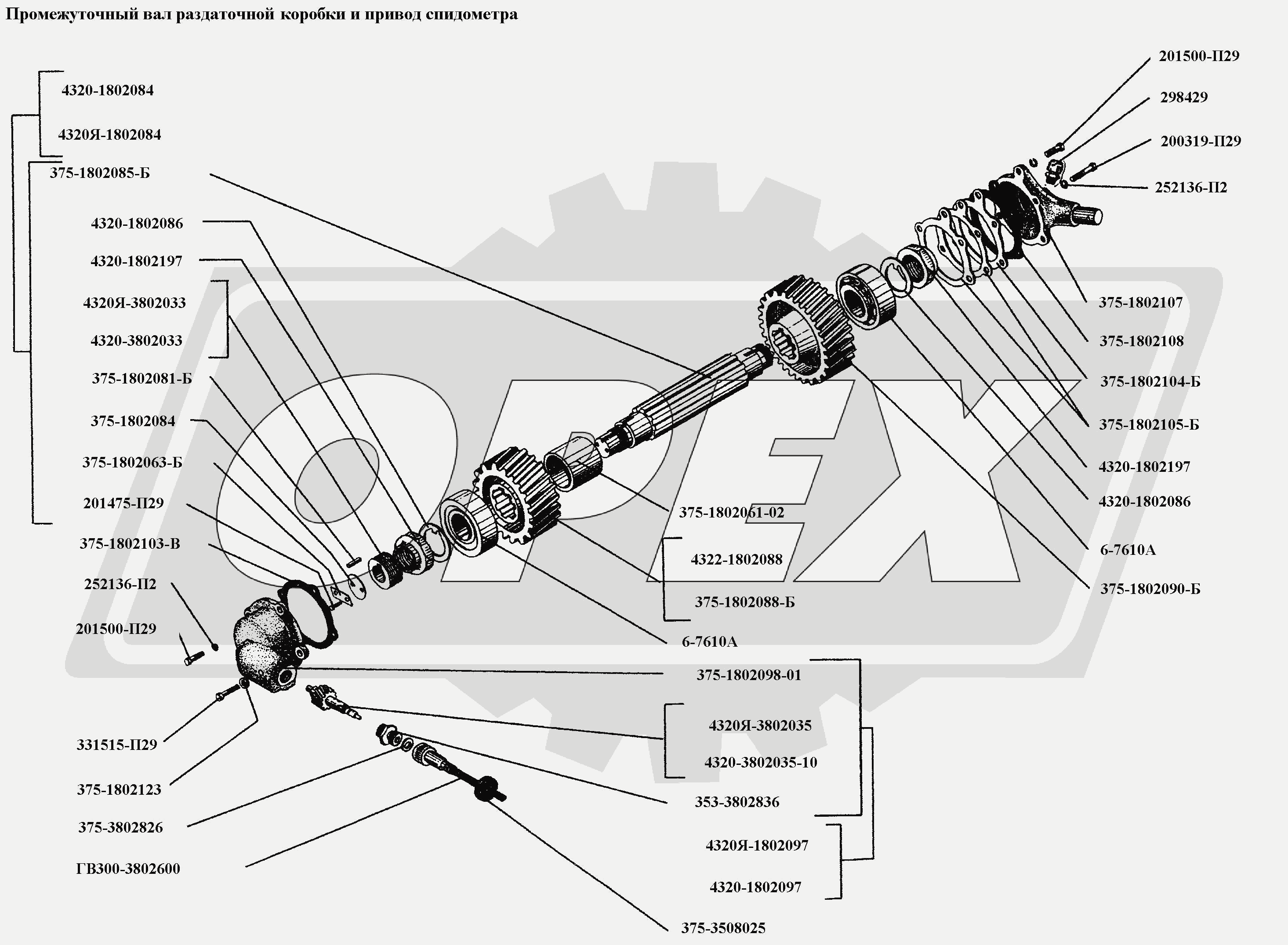 Промежуточный вал раздаточной коробки и привод спидометра

4320-1802084
4320Я-1802084
375-1802085-Б
4320-1802086
4320-1802197
4320Я-3802033
4320-3802033
375-1802081-Б
375-1802084
375-1802063-Б
201475-П29
375-1802103-В
252136-П2
201500-П29
331515-П29
375-1802123
375-3802826
ГВ300-3802600

201500-П29
298429
200319-П29
252136-П2
375-1802107
375-1802108
375-1802104-Б
375-1802105-Б
4320-1802197
4320-1802086
6-7610А
375-1802090-Б

375-1802061-02
4322-1802088
375-1802088-Б
6-7610А
375-1802098-01
4320Я-3802035
4320-3802035-10
353-3802836
4320Я-1802097
4320-1802097
375-3508025