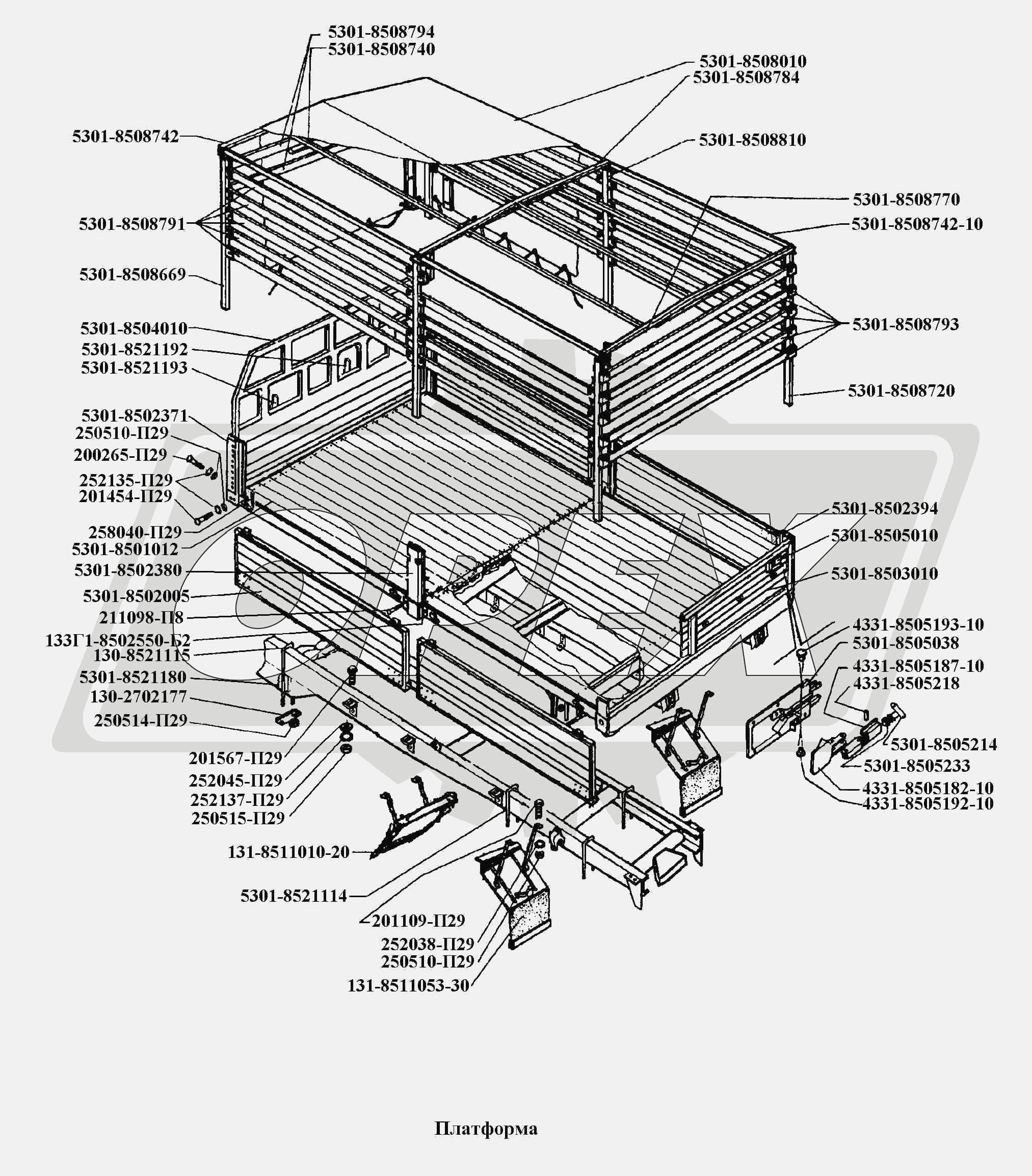 5301-8508794
5301-8508740
5301-8508010
5301-8508784
5301-8508742
5301-8508810
5301-8508770
5301-8508791
5301-8508742-10
5301-8508669
5301-8504010
5301-8508793
5301-8521192
5301-8521193
5301-8508720
5301-8502371
250510-П29
200265-П29
252135-П29
201454-П29
5301-8502394
258040-П29
5301-8505010
5301-8501012
5301-8502380
5301-8503010
5301-8502005
211098-П8
4331-8505193-10
133Г1-8502550-Б2
5301-8505038
130-8521115
4331-8505187-10
5301-8521180
4331-8505218
130-2702177
250514-П29
5301-8505214
201567-П29
5301-8505233
252045-П29
4331-8505182-10
252137-П29
4331-8505192-10
250515-П29
131-8511010-20
5301-8521114
201109-П29
252038-П29
250510-П29
131-8511053-30

Платформа