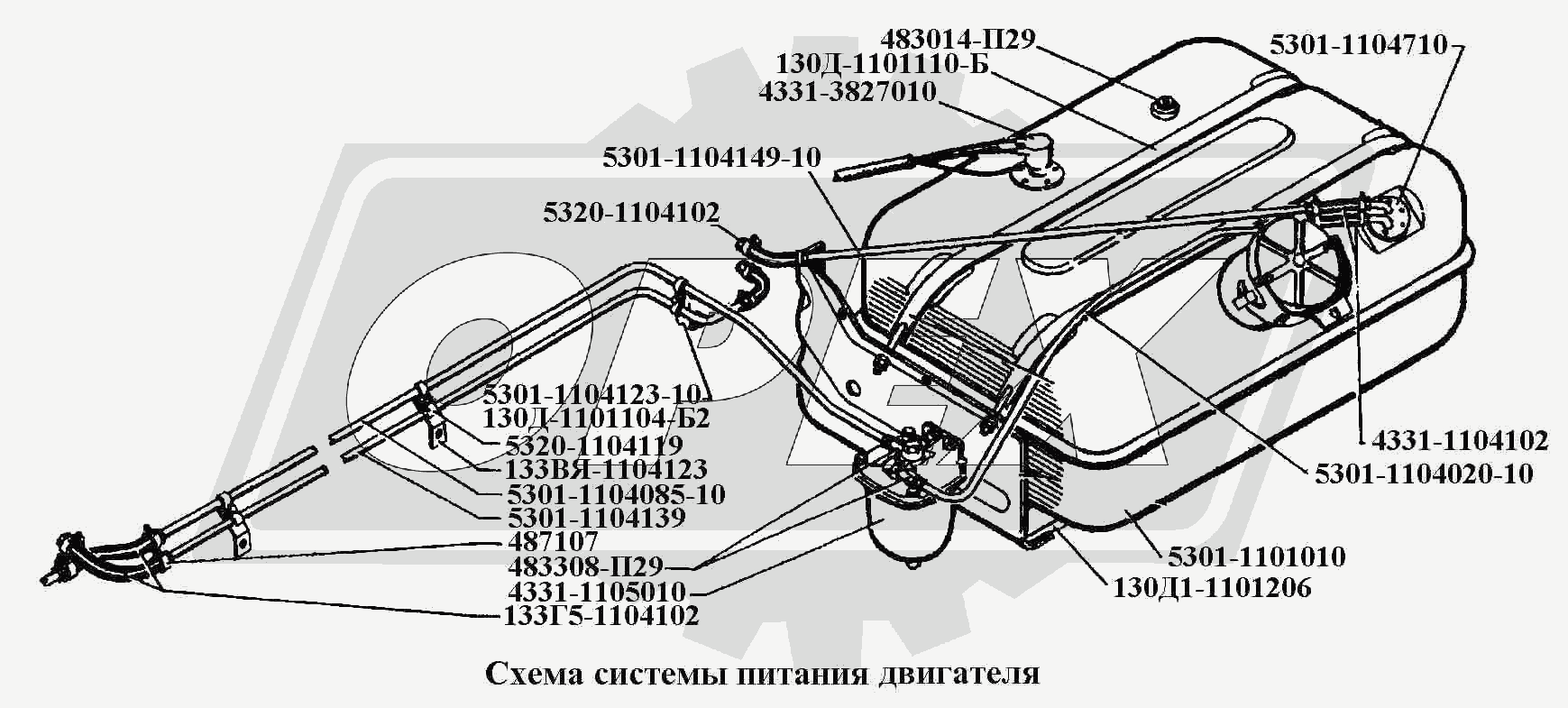 483014-П29
130Д-1101110-Б
4331-3827010
5301-1104710
5301-1104149-10
5320-1104102
5301-1104123-10
130Д-1101104-Б2
5320-1104119
133ВЯ-1104123
5301-1104085-10
5301-1104139
487107
483308-П29
4331-1105010
133Г5-1104102
4331-1104102
5301-1104020-10
5301-1101010
130Д1-1101206

Схема системы питания двигателя