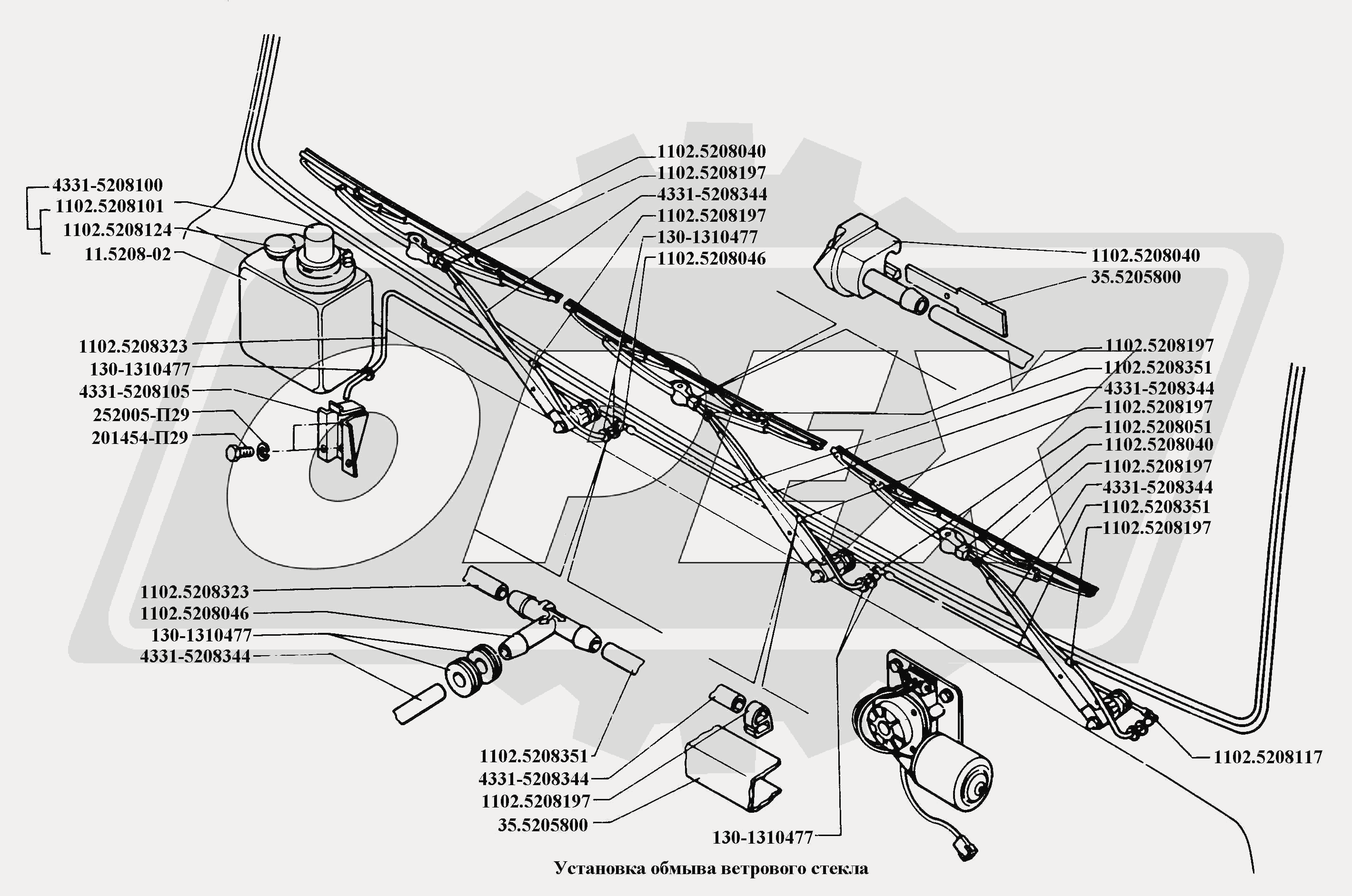 4331-5208100
1102.5208101
1102.5208124
11.5208-02
1102.5208323
130-1310477
4331-5208105
252005-П29
201454-П29
1102.5208040
1102.5208197
4331-5208344
1102.5208197
130-1310477
1102.5208046
1102.5208040
35.5205800
1102.5208197
1102.5208351
4331-5208344
1102.5208197
1102.5208051
1102.5208040
1102.5208197
4331-5208344
1102.5208351
1102.5208197
1102.5208323
1102.5208046
130-1310477
4331-5208344
1102.5208351
4331-5208344
1102.5208197
35.5205800
130-1310477
1102.5208117
Установка обмыва ветрового стекла