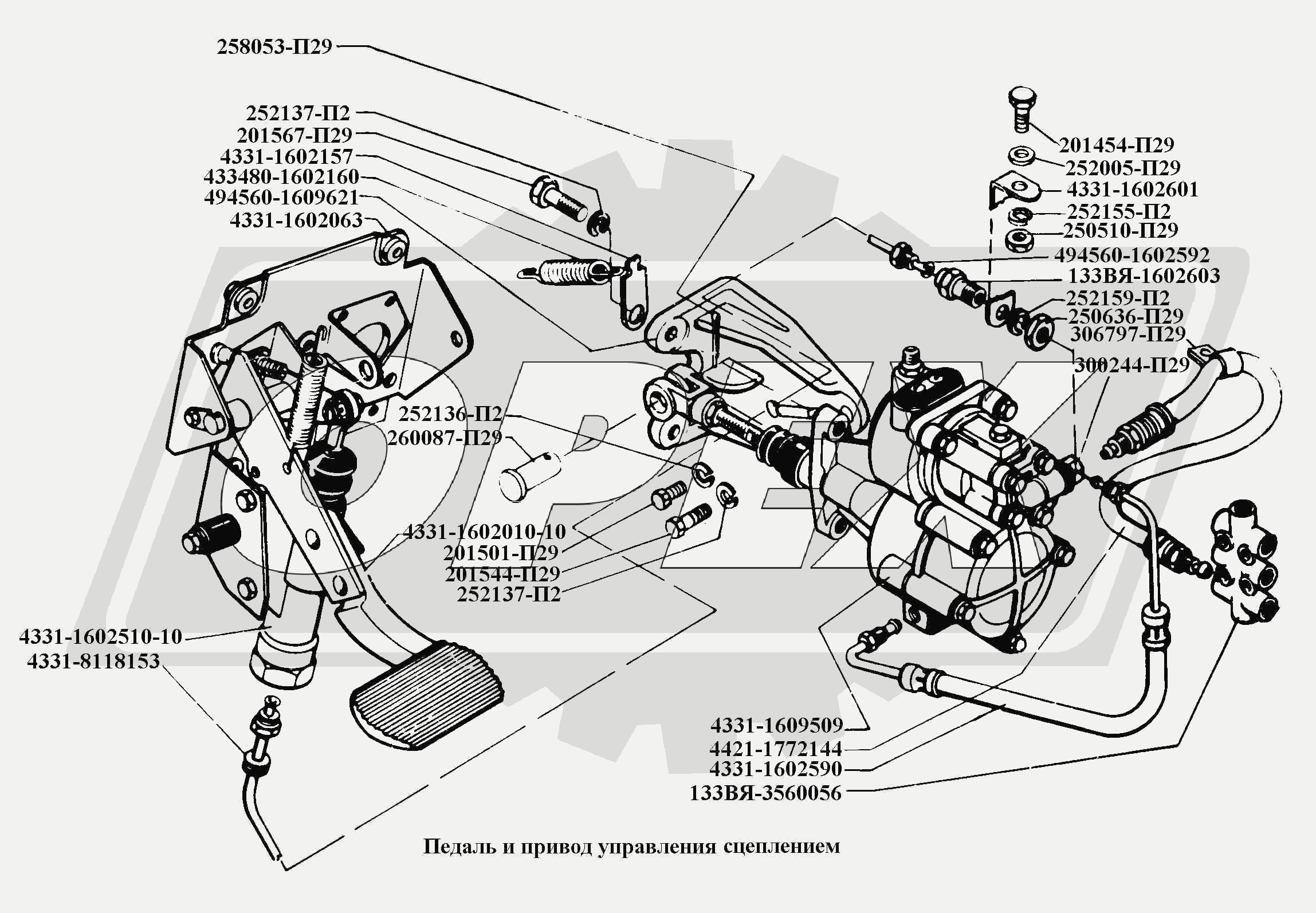 258053-П29
252137-П2
201567-П29
4331-1602157
433480-1602160
494560-1609621
4331-1602063
201454-П29
252005-П29
4331-1602601
252155-П2
250510-П29
494560-1602592
133ВЯ-1602603
252159-П2
250636-П29
306797-П29
300244-П29
252136-П2
260087-П29
4331-1602010-10
201501-П29
201544-П29
252137-П2
4331-1602510-10
4331-8118153
4331-1609509
4421-1772144
4331-1602590
133ВЯ-3560056

Педаль и привод управления сцеплением