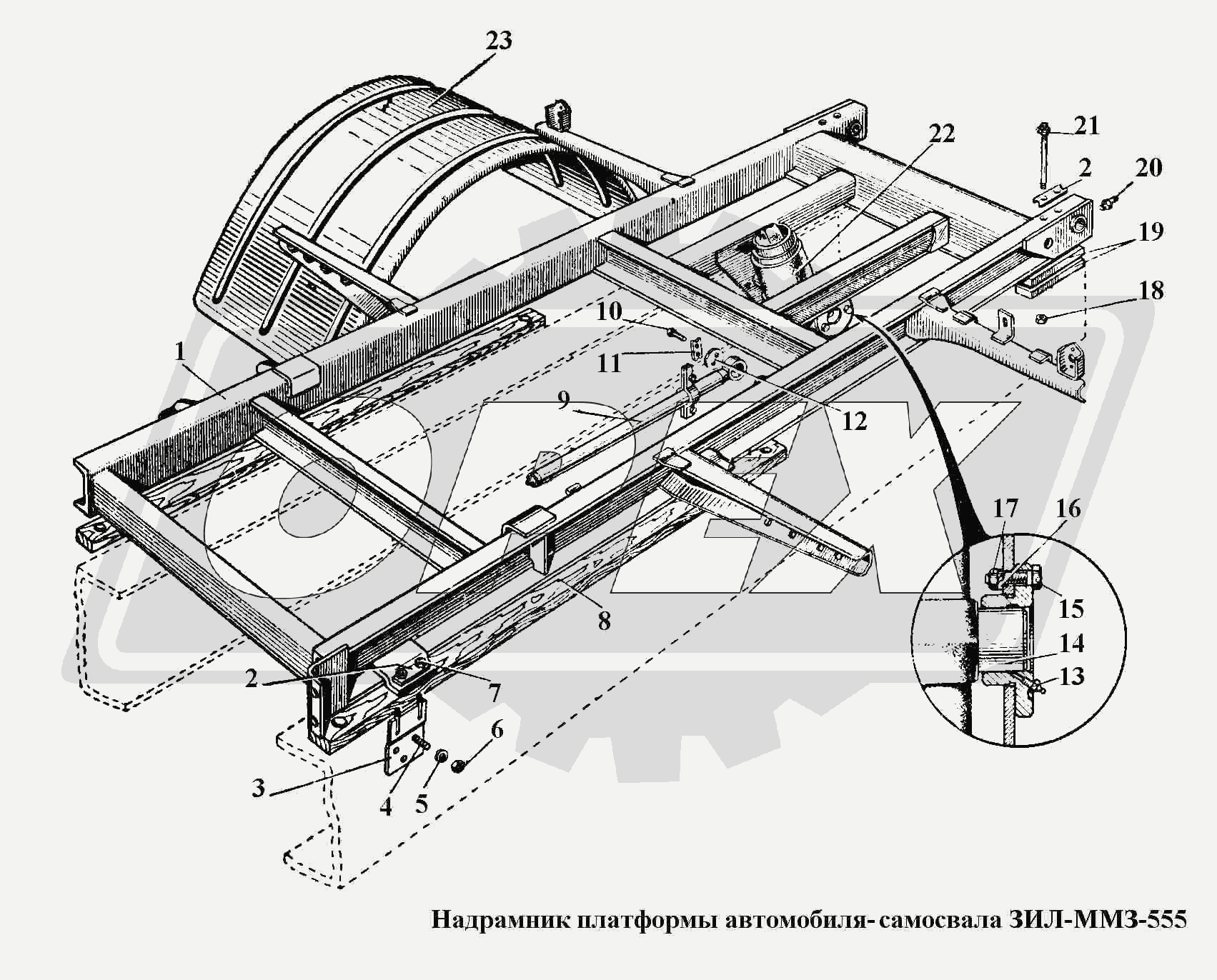 23
22
21
2
20
19
18
10
11
1
9
12
17
16
15
14
13
8
2
7
6
3
4
5

Надрамник платформы автомобиля- самосвала ЗИЛ-ММЗ-555