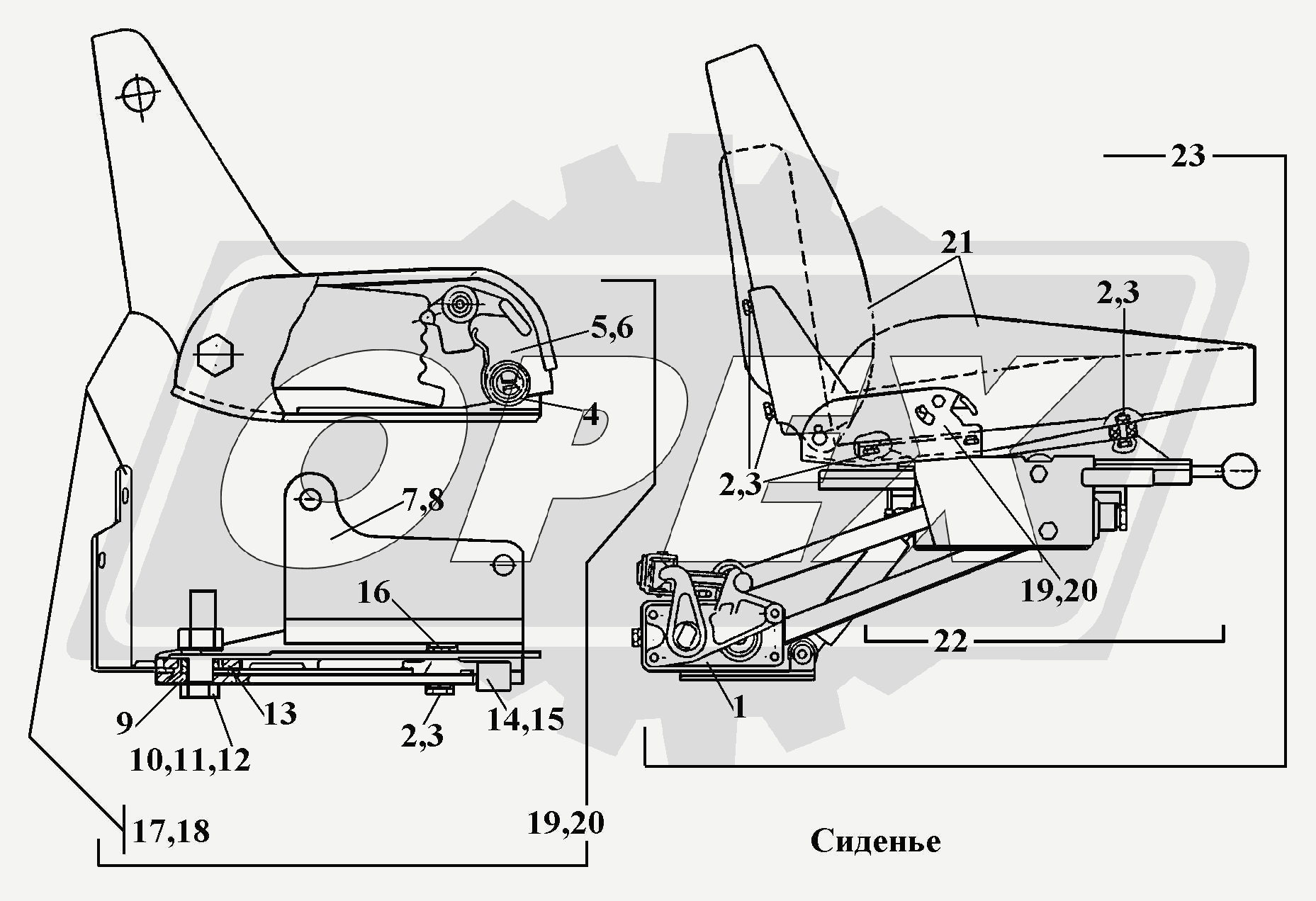 5,6
4
7,8
16
9
13
10,11,12
2,3
14,15
17,18
19,20
23
21
2,3
2,3
19,20
22
1
Сиденье