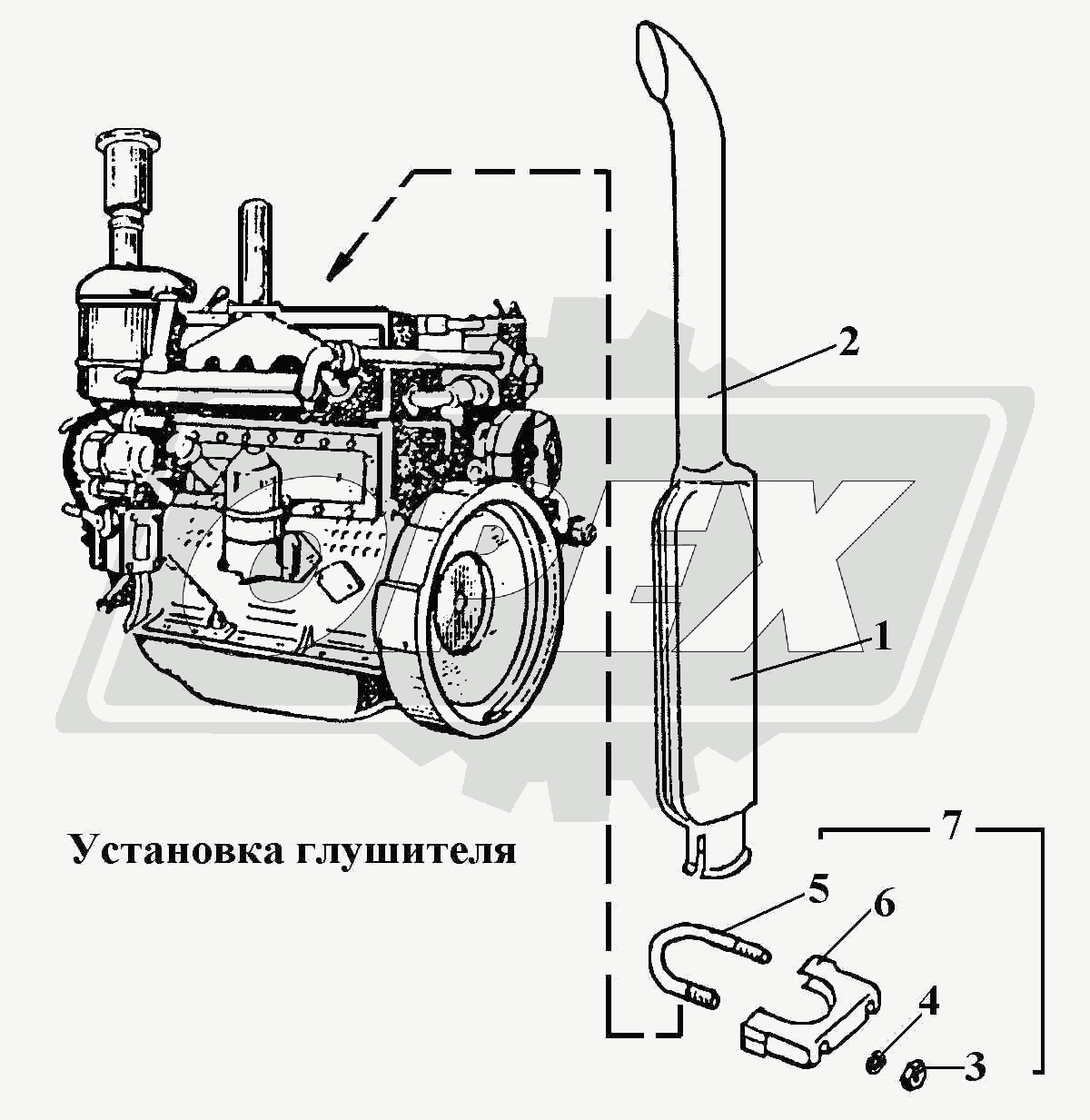 2

1

Установка глушителя

7

5

6

4

3