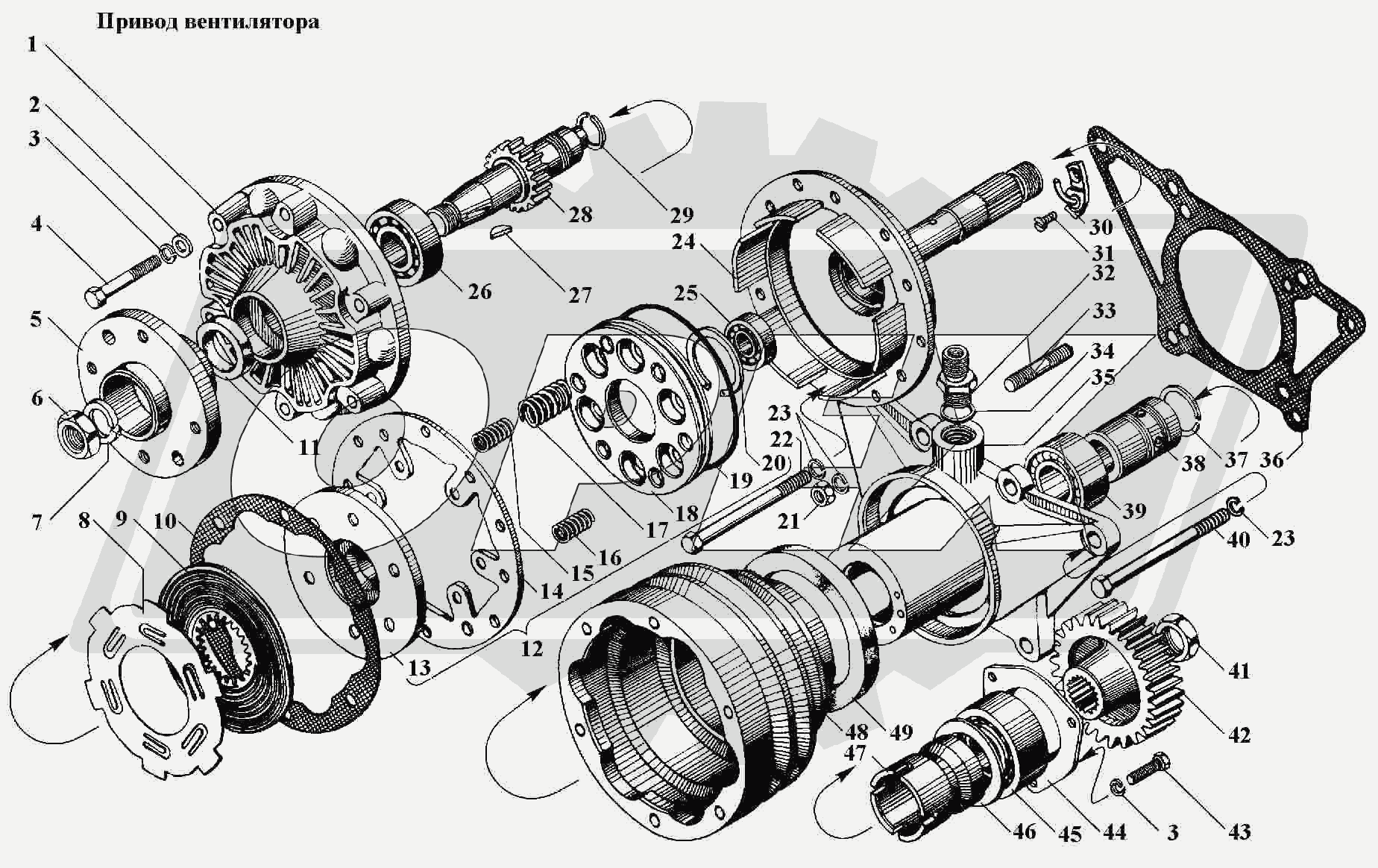 Привод вентилятора

1
2
3
4
5
6
7
8
9
10
11
12
13
14
15
16
17
18
19
20
21
22
23
24
25
26
27
28
29
30
31
32
33
34
35
36
37
38
39
40
23
41
42
43
3
44
45
46
47
48
49