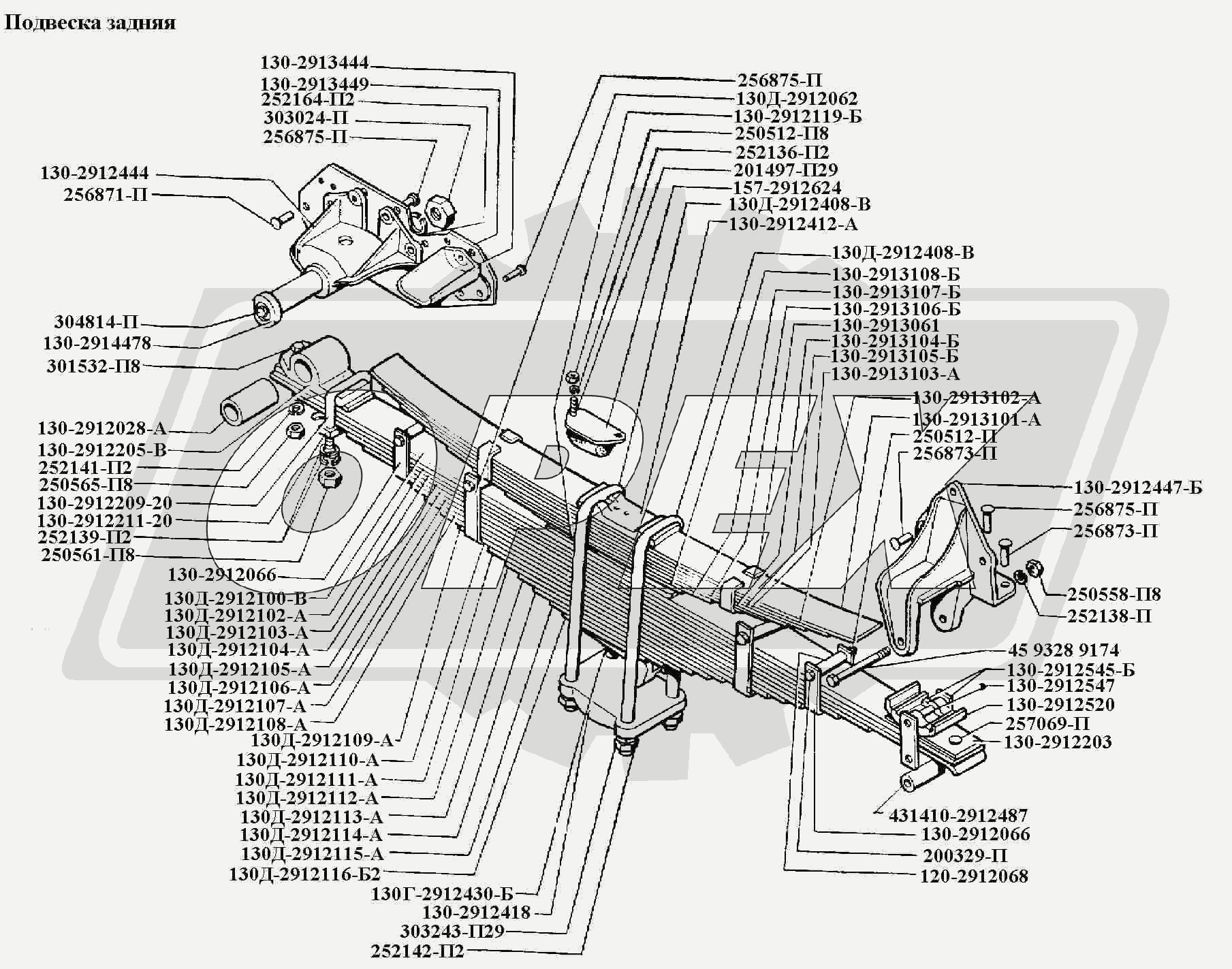 Подвеска задняя

130-2913444
130-2913449
252164-П2
303024-П
256875-П
130-2912444
256871-П
304814-П
130-2914478
301532-П8
130-2912028-А
130-2912205-В
252141-П2
250565-П8
130-2912209-20
130-2912211-20
252139-П2
250561-П8
130-2912066
130Д-2912100-В
130Д-2912102-А
130Д-2912103-А
130Д-2912104-А
130Д-2912105-А
130Д-2912106-А
130Д-2912107-А
130Д-2912108-А
130Д-2912109-А
130Д-2912110-А
130Д-2912111-А
130Д-2912112-А
130Д-2912113-А
130Д-2912114-А
130Д-2912115-А
130Д-2912116-Б2
130Г-2912430-Б
130-2912418
303243-П29
252142-П2

256875-П
130Д-2912062
130-2912119-Б
250512-П8
252136-П2
201497-П29
157-2912624
130Д-2912408-В
130-2912412-А
130Д-2912408-В
130-2913108-Б
130-2913107-Б
130-2913106-Б
130-2913061
130-2913104-Б
130-2913105-Б
130-2913103-А
130-2913102-А
130-2913101-А
250512-П
256873-П
130-2912447-Б
256875-П
256873-П
250558-П8
252138-П
45 9328 9174
130-2912545-Б
130-2912547
130-2912520
257069-П
130-2912203
431410-2912487
130-2912066
200329-П
120-2912068