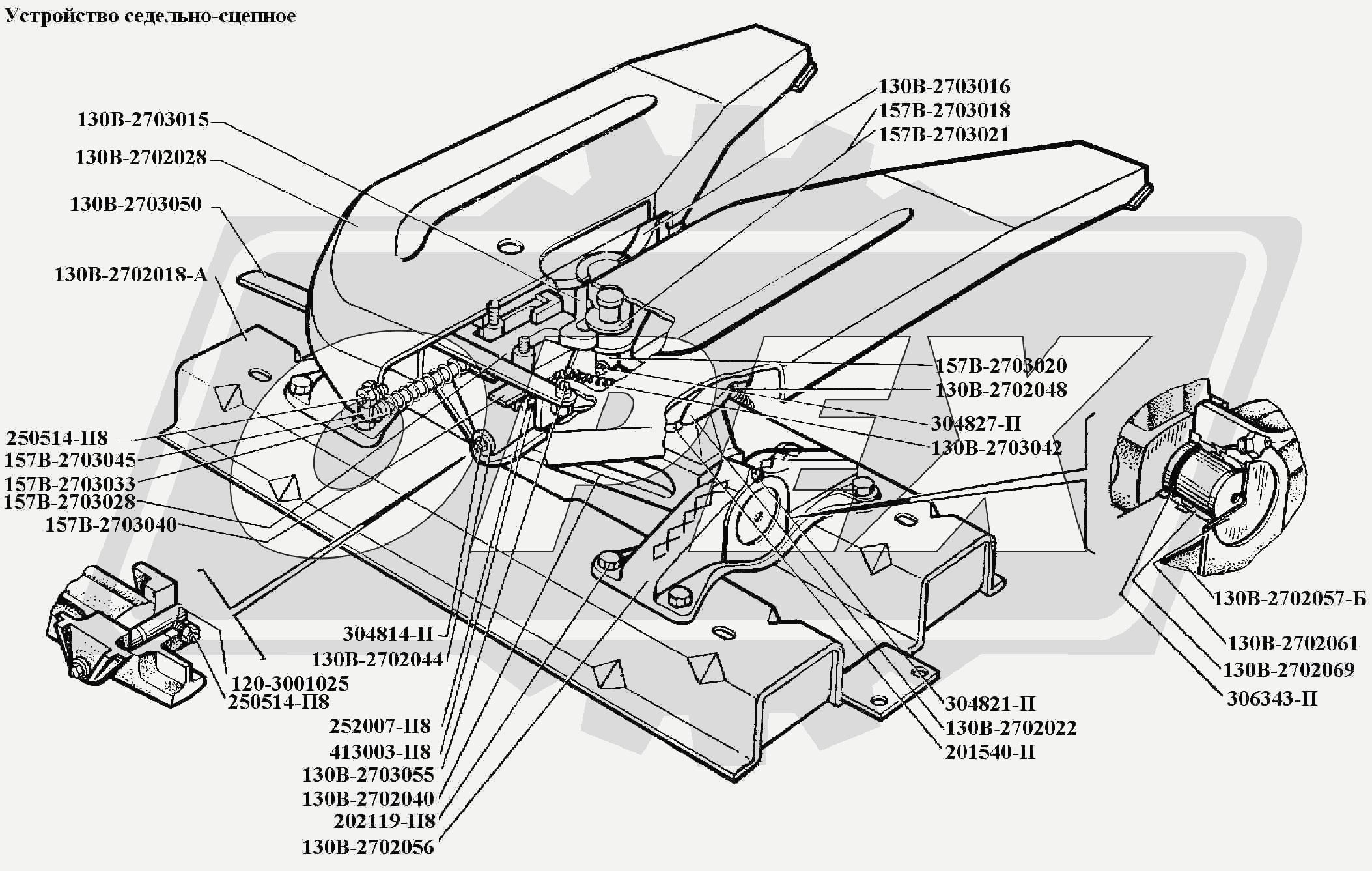 Устройство седельно-сцепное

130В-2703015
130В-2702028
130В-2703050
130В-2702018-А
250514-П8
157В-2703045
157В-2703033
157В-2703028
157В-2703040
120-3001025
250514-П8
304814-П
130В-2702044
252007-П8
413003-П8
130В-2703055
130В-2702040
202119-П8
130В-2702056
130В-2703016
157В-2703018
157В-2703021
157В-2703020
130В-2702048
304827-П
130В-2703042
304821-П
130В-2702022
201540-П
130В-2702057-Б
130В-2702061
130В-2702069
306343-П