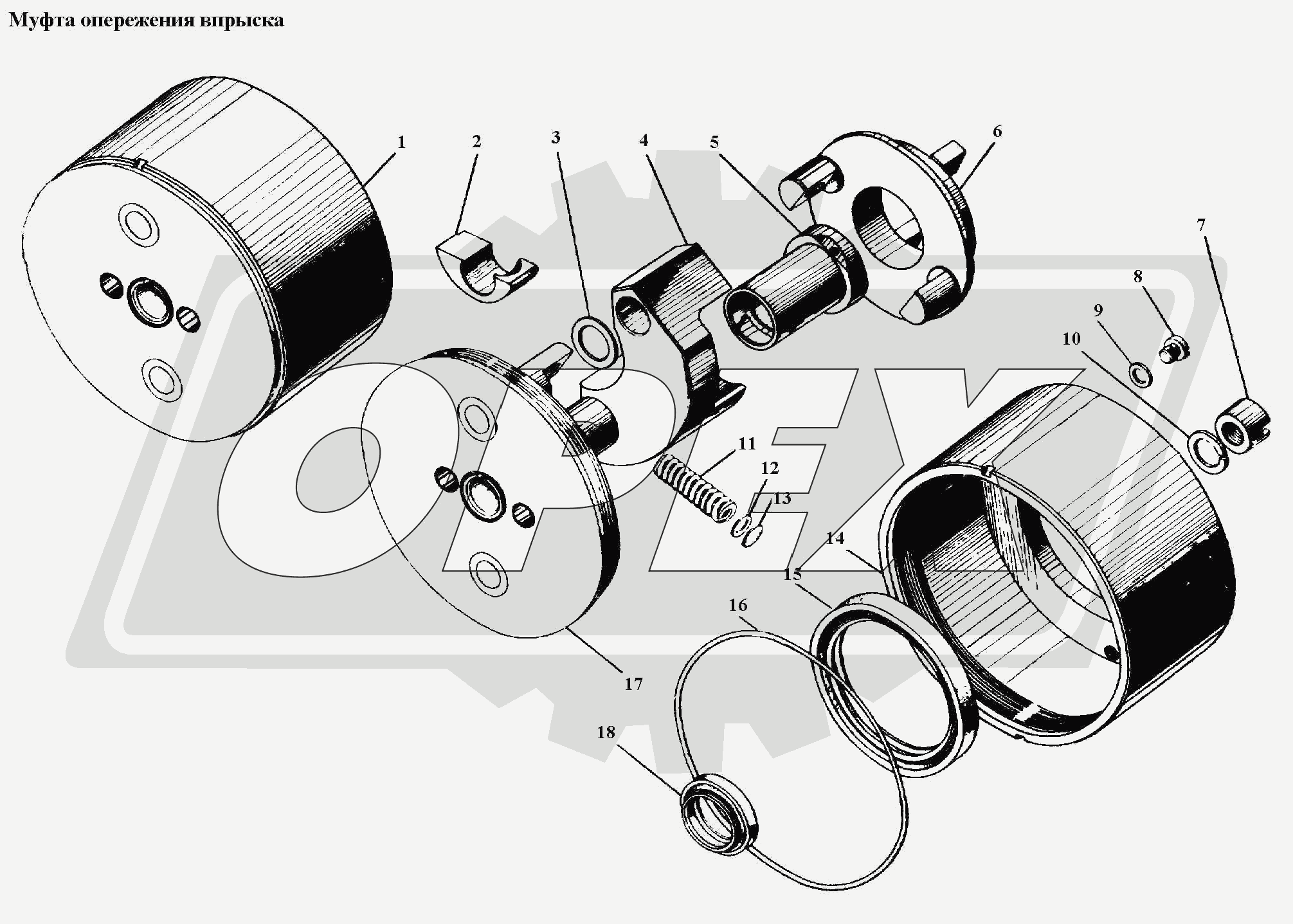 Муфта опережения впрыска

1
2
3
4
5
6
7
8
9
10
11
12
13
14
15
16
17
18

OPEX