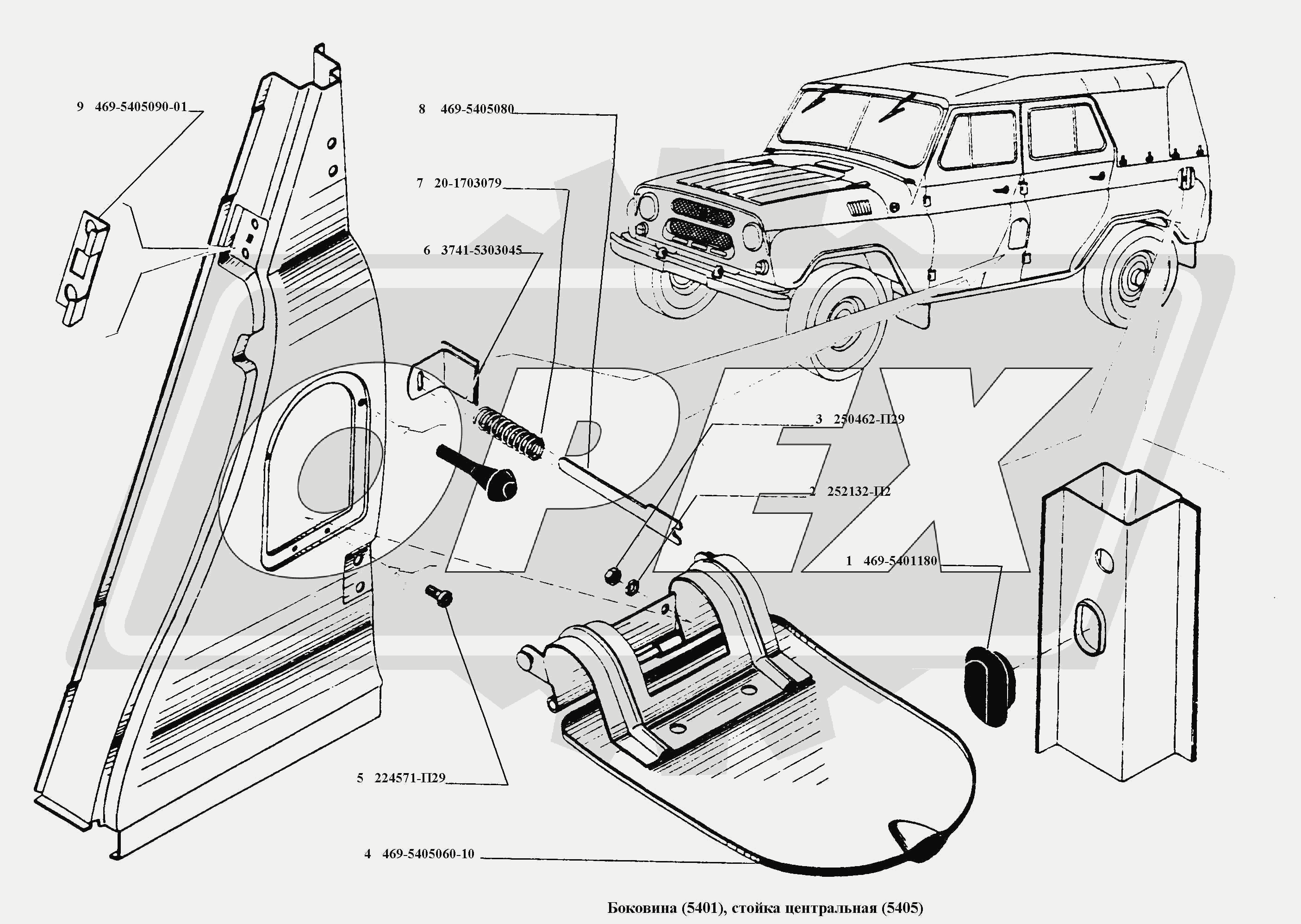 9 469-5405090-01

8 469-5405080

7 20-1703079

6 3741-5303045

3 250462-П29

2 252132-П2

1 469-5401180

5 224571-П29

4 469-5405060-10

OPEX

Боковина (5401), стойка центральная (5405)