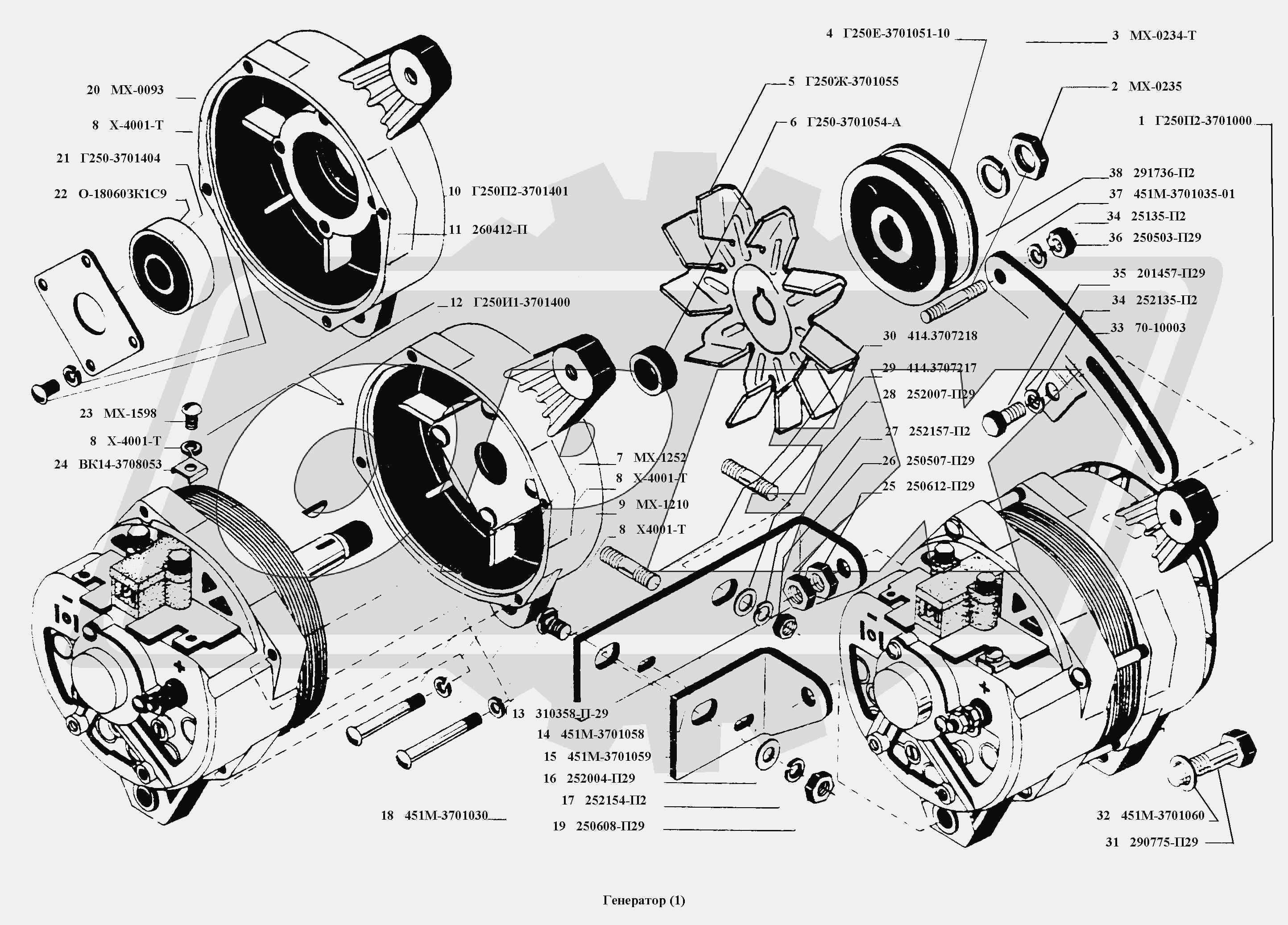 4 Г250Е-3701051-10
3 МХ-0234-Т
5 Г250Ж-3701055
2 МХ-0235
6 Г250-3701054-А
1 Г250П2-3701000
20 МХ-0093
8 Х-4001-Т
21 Г250-3701404
22 О-180603К1С9
10 Г250П2-3701401
11 260412-П
38 291736-П2
37 451М-3701035-01
34 25135-П2
36 250503-П29
35 201457-П29
34 252135-П2
33 70-10003
12 Г250И1-3701400
30 414.3707218
29 414.3707217
28 252007-П29
27 252157-П2
26 250507-П29
25 250612-П29
23 МХ-1598
8 Х-4001-Т
24 ВК14-3708053
7 МХ-1252
8 Х-4001-Т
9 МХ-1210
8 Х4001-Т
13 310358-П-29
14 451М-3701058
15 451М-3701059
16 252004-П29
17 252154-П2
18 451М-3701030
19 250608-П29
32 451М-3701060
31 290775-П29

Генератор (1)