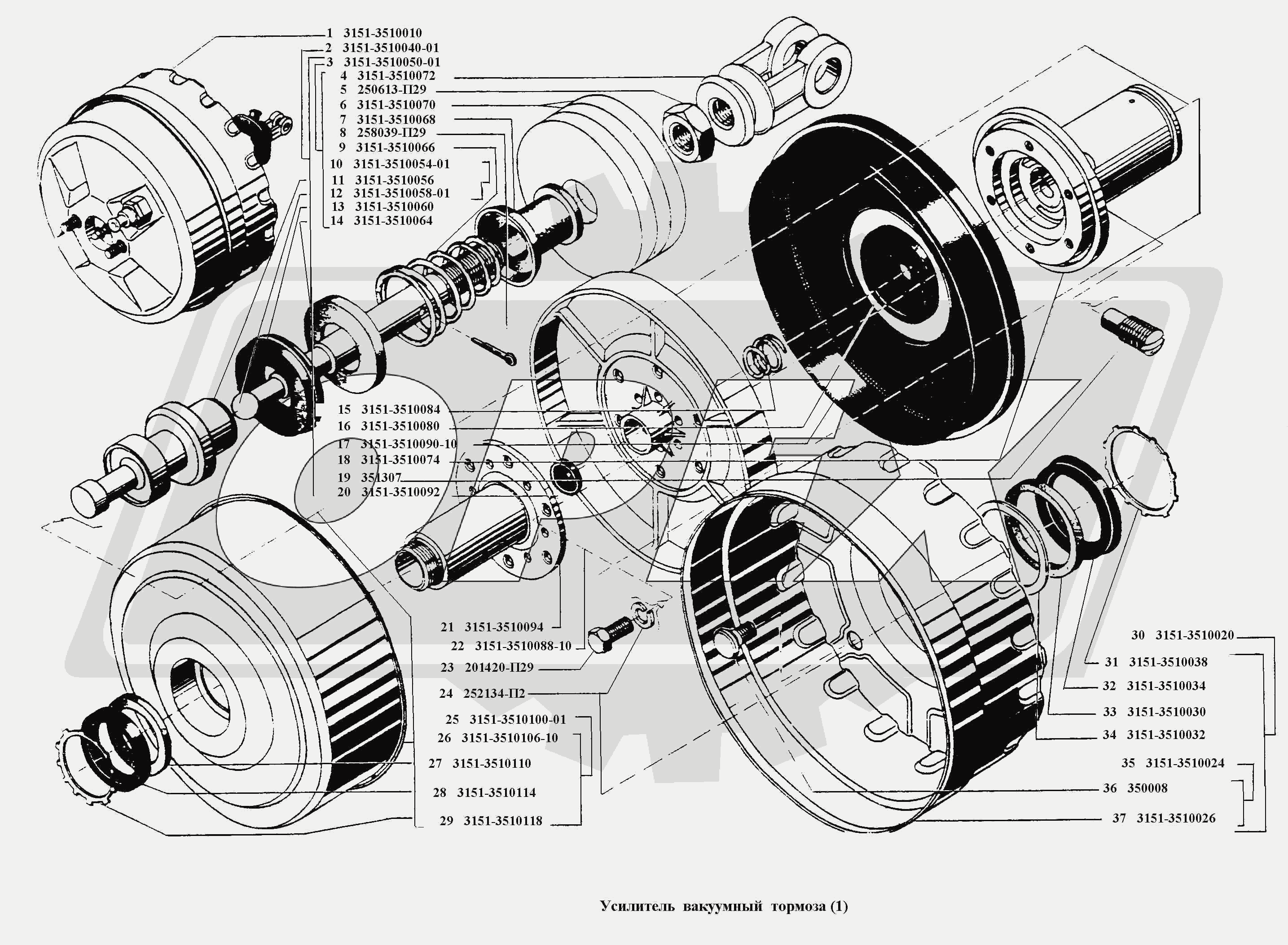 1 3151-3510010
2 3151-3510040-01
3 3151-3510050-01
4 3151-3510072
5 250613-П29
6 3151-3510070
7 3151-3510068
8 258039-П29
9 3151-3510066
10 3151-3510054-01
11 3151-3510056
12 3151-3510058-01
13 3151-3510060
14 3151-3510064
15 3151-3510084
16 3151-3510080
17 3151-3510090-10
18 3151-3510074
19 351307
20 3151-3510092
21 3151-3510094
22 3151-3510088-10
23 201420-П29
24 252134-П2
25 3151-3510100-01
26 3151-3510106-10
27 3151-3510110
28 3151-3510114
29 3151-3510118
30 3151-3510020
31 3151-3510038
32 3151-3510034
33 3151-3510030
34 3151-3510032
35 3151-3510024
36 350008
37 3151-3510026

Усилитель вакуумный тормоза (1)