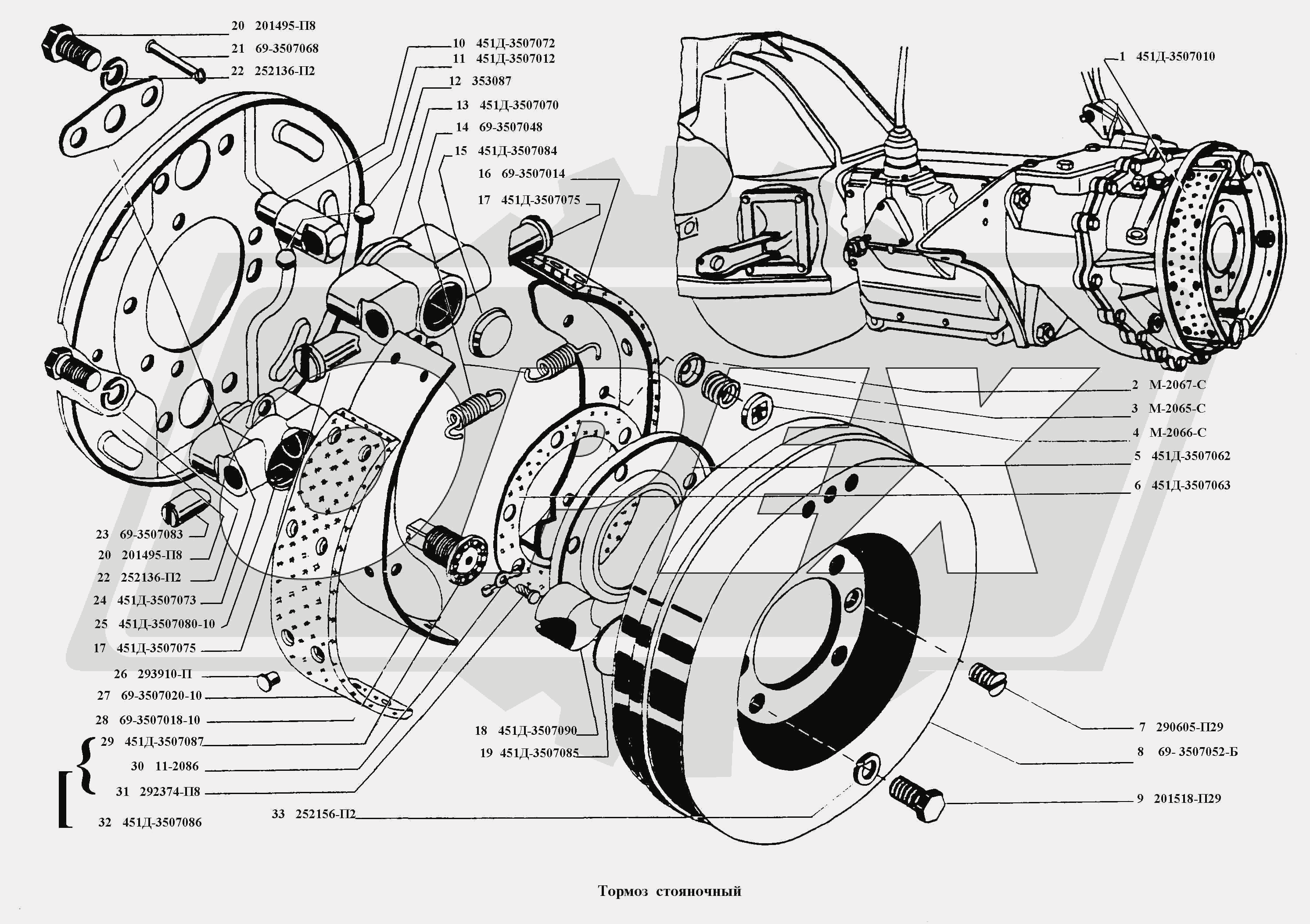 20 201495-П8
21 69-3507068
22 252136-П2
10 451Д-3507072
11 451Д-3507012
12 353087
13 451Д-3507070
14 69-3507048
15 451Д-3507084
16 69-3507014
17 451Д-3507075
1 451Д-3507010
2 М-2067-С
3 М-2065-С
4 М-2066-С
5 451Д-3507062
6 451Д-3507063
23 69-3507083
20 201495-П8
22 252136-П2
24 451Д-3507073
25 451Д-3507080-10
17 451Д-3507075
26 293910-П
27 69-3507020-10
28 69-3507018-10
29 451Д-3507087
30 11-2086
31 292374-П8
32 451Д-3507086
33 252156-П2
18 451Д-3507090
19 451Д-3507085
7 290605-П29
8 69- 3507052-Б
9 201518-П29

Тормоз стояночный