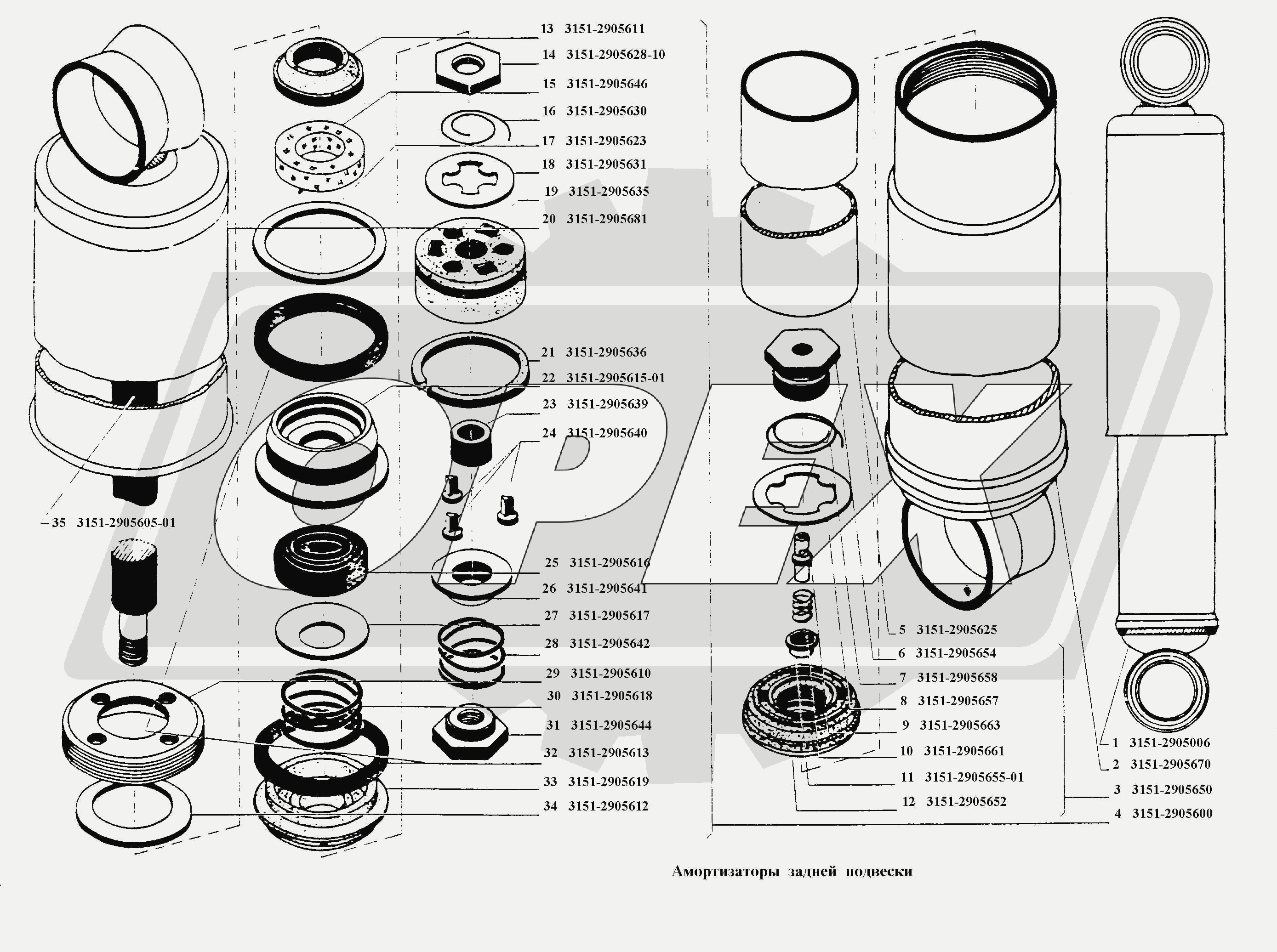 13 3151-2905611
14 3151-2905628-10
15 3151-2905646
16 3151-2905630
17 3151-2905623
18 3151-2905631
19 3151-2905635
20 3151-2905681
21 3151-2905636
22 3151-2905615-01
23 3151-2905639
24 3151-2905640
35 3151-2905605-01
25 3151-2905616
26 3151-2905641
27 3151-2905617
28 3151-2905642
29 3151-2905610
30 3151-2905618
31 3151-2905644
32 3151-2905613
33 3151-2905619
34 3151-2905612
5 3151-2905625
6 3151-2905654
7 3151-2905658
8 3151-2905657
9 3151-2905663
10 3151-2905661
11 3151-2905655-01
12 3151-2905652
1 3151-2905006
2 3151-2905670
3 3151-2905650
4 3151-2905600

Амортизаторы задней подвески