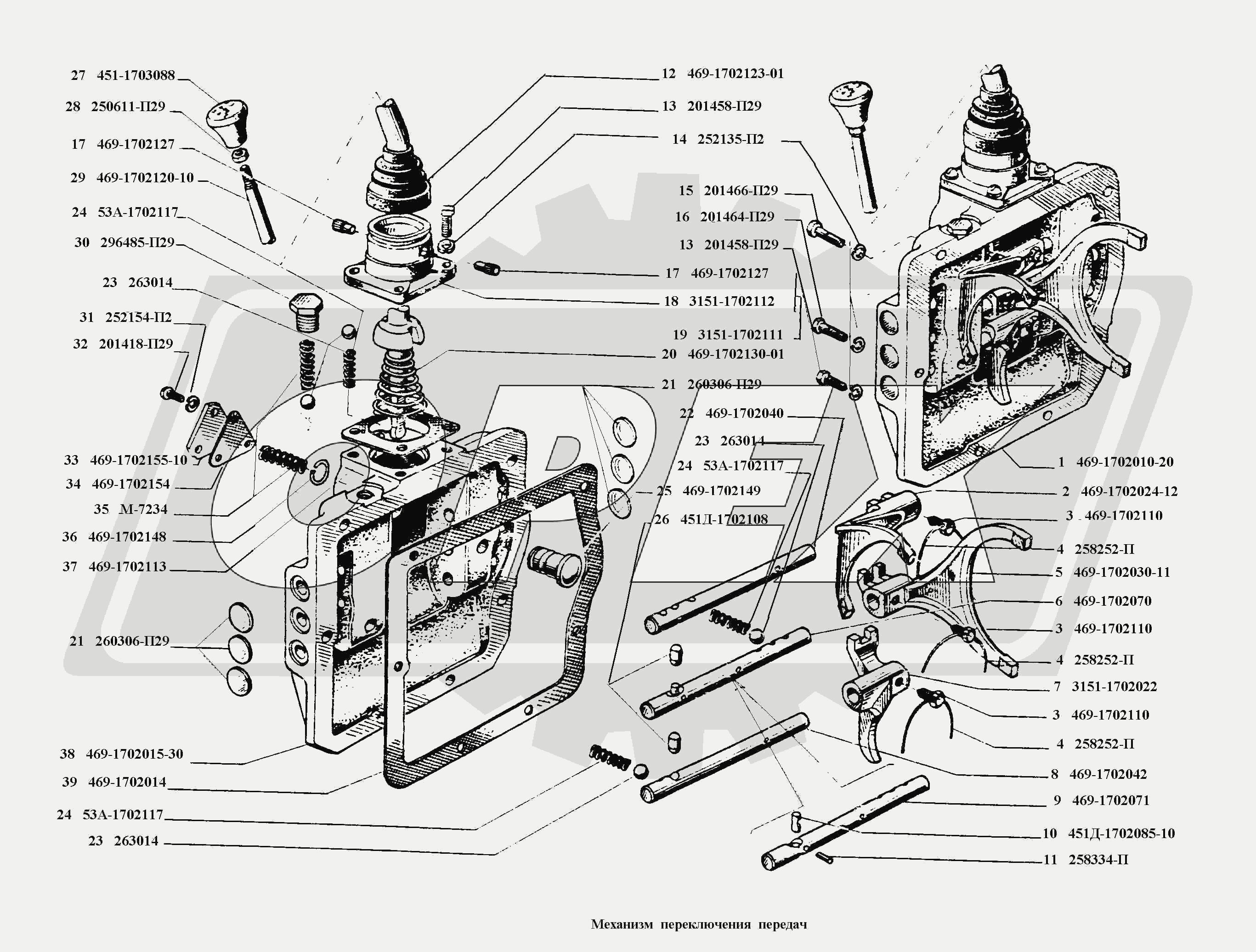 27 451-1703088
28 250611-П29
17 469-1702127
29 469-1702120-10
24 53А-1702117
30 296485-П29
23 263014
31 252154-П2
32 201418-П29
33 469-1702155-10
34 469-1702154
35 М-7234
36 469-1702148
37 469-1702113
21 260306-П29
38 469-1702015-30
39 469-1702014
24 53А-1702117
23 263014

12 469-1702123-01
13 201458-П29
14 252135-П2
15 201466-П29
16 201464-П29
13 201458-П29
17 469-1702127
18 3151-1702112
19 3151-1702111
20 469-1702130-01
21 260306-П29
22 469-1702040
23 263014
24 53А-1702117
25 469-1702149
26 451Д-1702108

1 469-1702010-20
2 469-1702024-12
3 469-1702110
4 258252-П
5 469-1702030-11
6 469-1702070
3 469-1702110
4 258252-П
7 3151-1702022
3 469-1702110
4 258252-П
8 469-1702042
9 469-1702071
10 451Д-1702085-10
11 258334-П

Механизм переключения передач