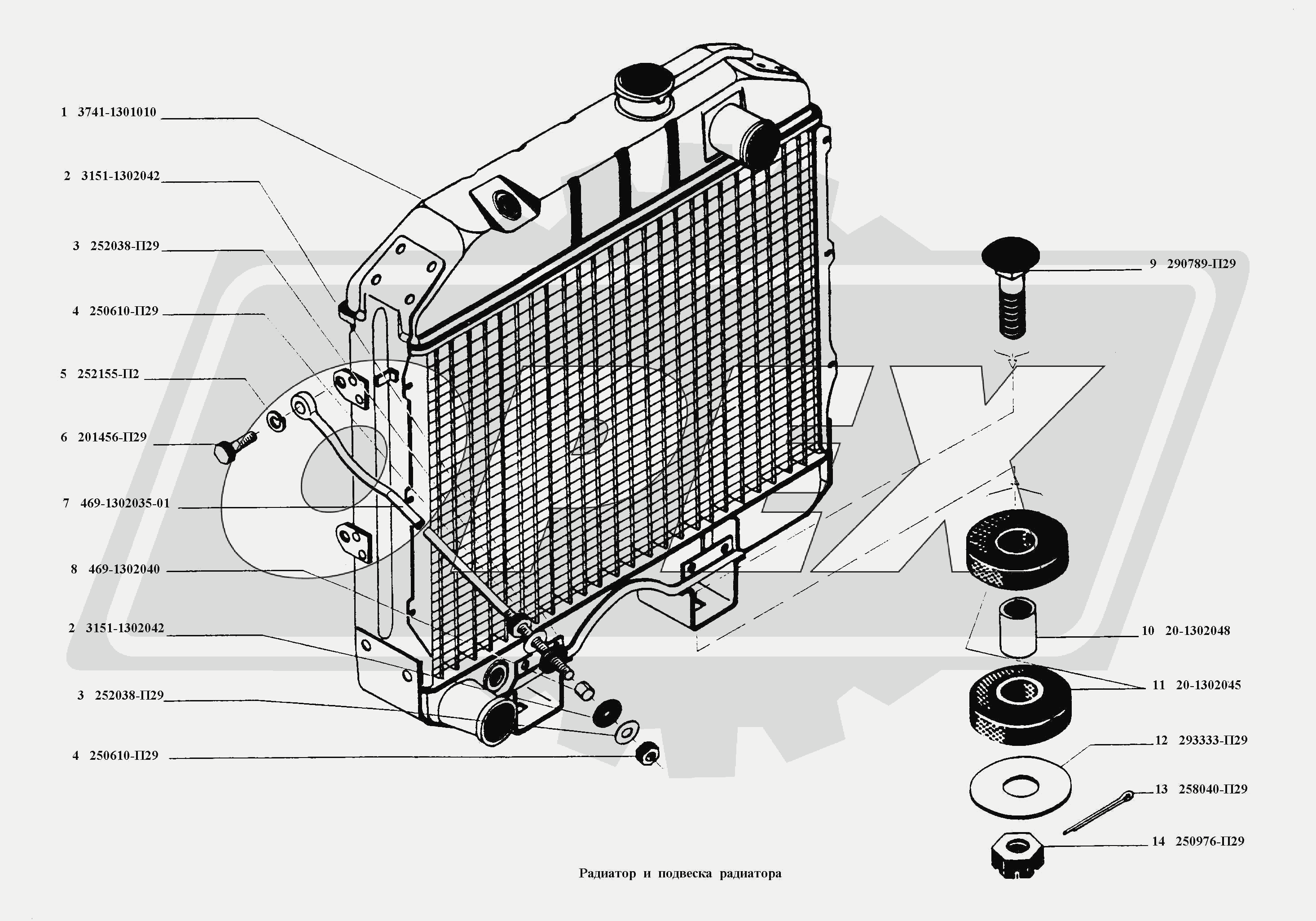 1 3741-1301010

2 3151-1302042

3 252038-П29

4 250610-П29

5 252155-П2

6 201456-П29

7 469-1302035-01

8 469-1302040

2 3151-1302042

3 252038-П29

4 250610-П29

9 290789-П29

10 20-1302048

11 20-1302045

12 293333-П29

13 258040-П29

14 250976-П29

Радиатор и подвеска радиатора