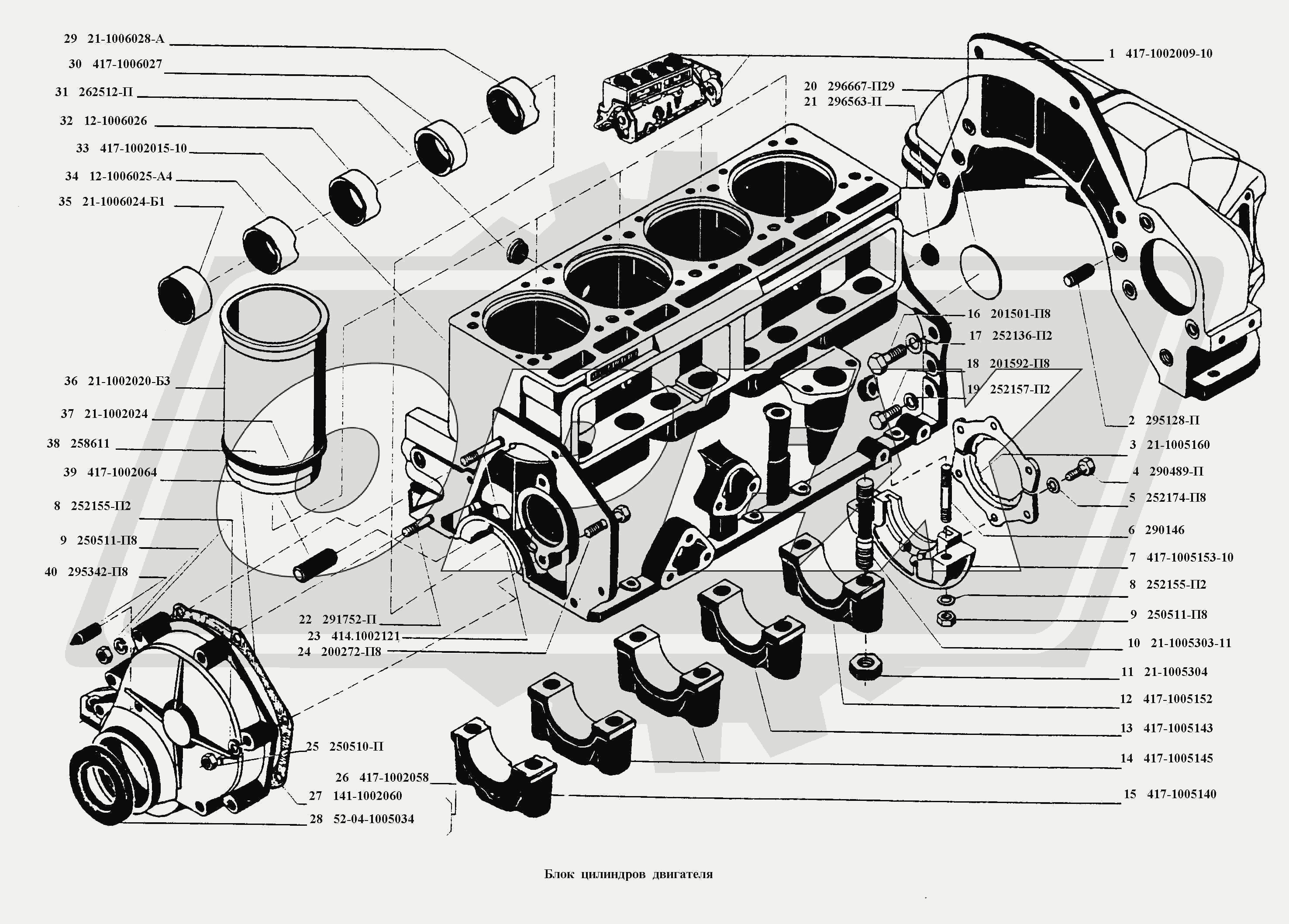 29 21-1006028-А
30 417-1006027
31 262512-П
32 12-1006026
33 417-1002015-10
34 12-1006025-А4
35 21-1006024-Б1
36 21-1002020-Б3
37 21-1002024
38 258611
39 417-1002064
8 252155-П2
9 250511-П8
40 295342-П8
22 291752-П
23 414.1002121
24 200272-П8
25 250510-П
26 417-1002058
27 141-1002060
28 52-04-1005034
1 417-1002009-10
20 296667-П29
21 296563-П
16 201501-П8
17 252136-П2
18 201592-П8
19 252157-П2
2 295128-П
3 21-1005160
4 290489-П
5 252174-П8
6 290146
7 417-1005153-10
8 252155-П2
9 250511-П8
10 21-1005303-11
11 21-1005304
12 417-1005152
13 417-1005143
14 417-1005145
15 417-1005140

Блок цилиндров двигателя