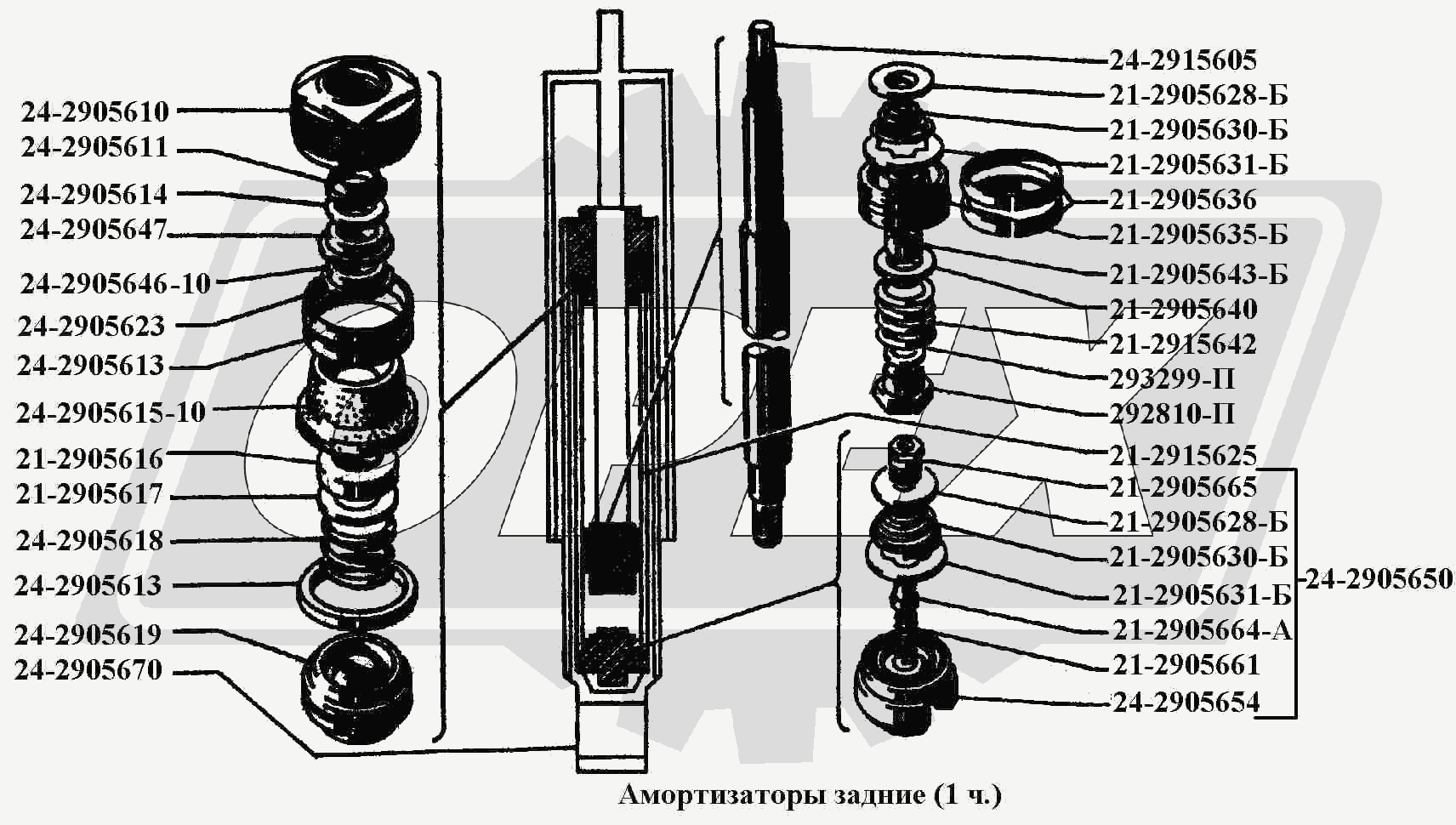 24-2905610
24-2905611
24-2905614
24-2905647
24-2905646-10
24-2905623
24-2905613
24-2905615-10
21-2905616
21-2905617
24-2905618
24-2905613
24-2905619
24-2905670

24-2915605
21-2905628-Б
21-2905630-Б
21-2905631-Б
21-2905636
21-2905635-Б
21-2905643-Б
21-2905640
21-2915642
293299-П
292810-П
21-2915625
21-2905665
21-2905628-Б
21-2905630-Б
21-2905631-Б
21-2905664-А
21-2905661
24-2905654
24-2905650

Амортизаторы задние (1 ч.)