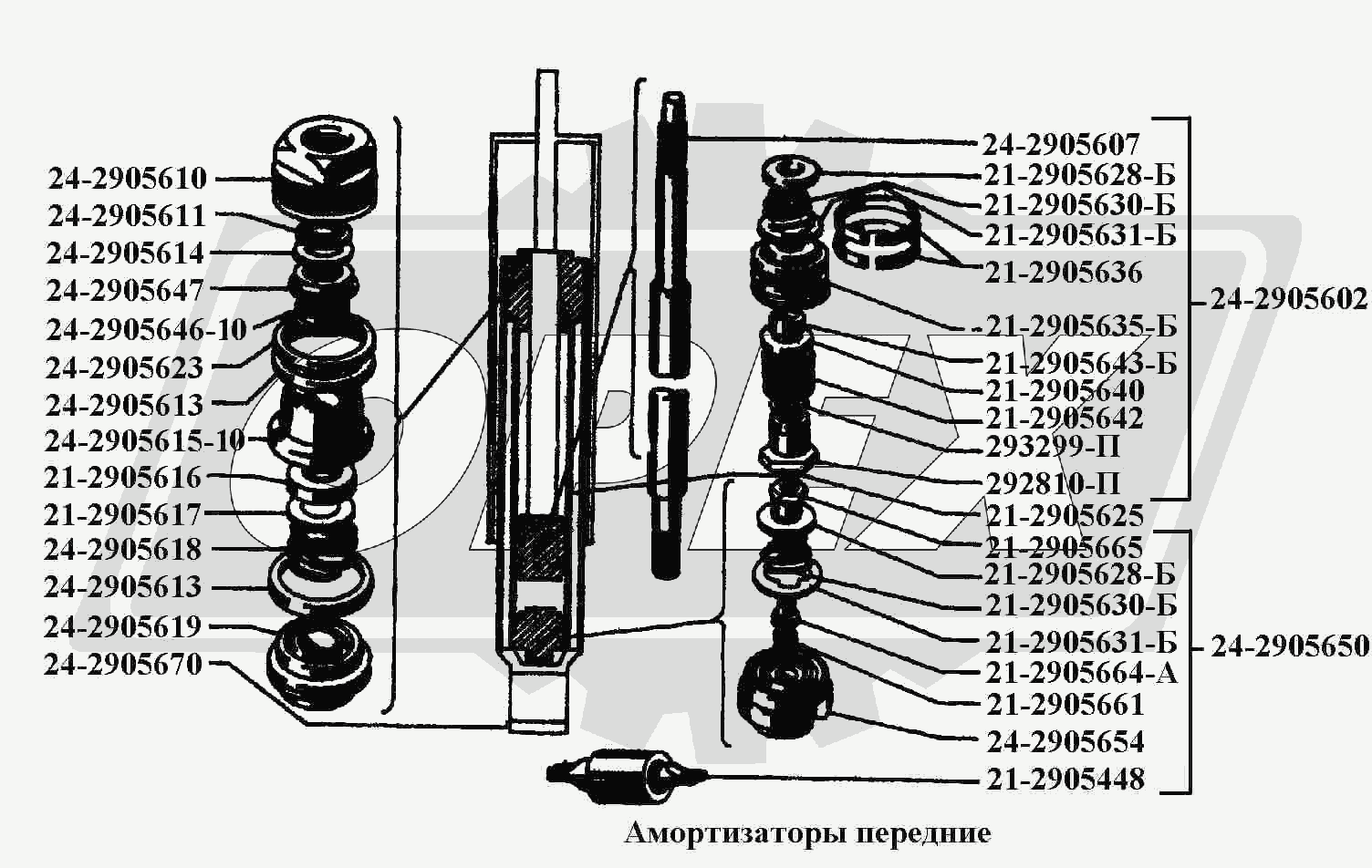 24-2905610
24-2905611
24-2905614
24-2905647
24-2905646-10
24-2905623
24-2905613
24-2905615-10
21-2905616
21-2905617
24-2905618
24-2905613
24-2905619
24-2905670

24-2905607
21-2905628-Б
21-2905630-Б
21-2905631-Б
21-2905636
21-2905635-Б
21-2905643-Б
21-2905640
21-2905642
293299-П
292810-П
21-2905625
21-2905665
21-2905628-Б
21-2905630-Б
21-2905631-Б
21-2905664-А
21-2905661
24-2905654
21-2905448

24-2905602
24-2905650

Амортизаторы передние